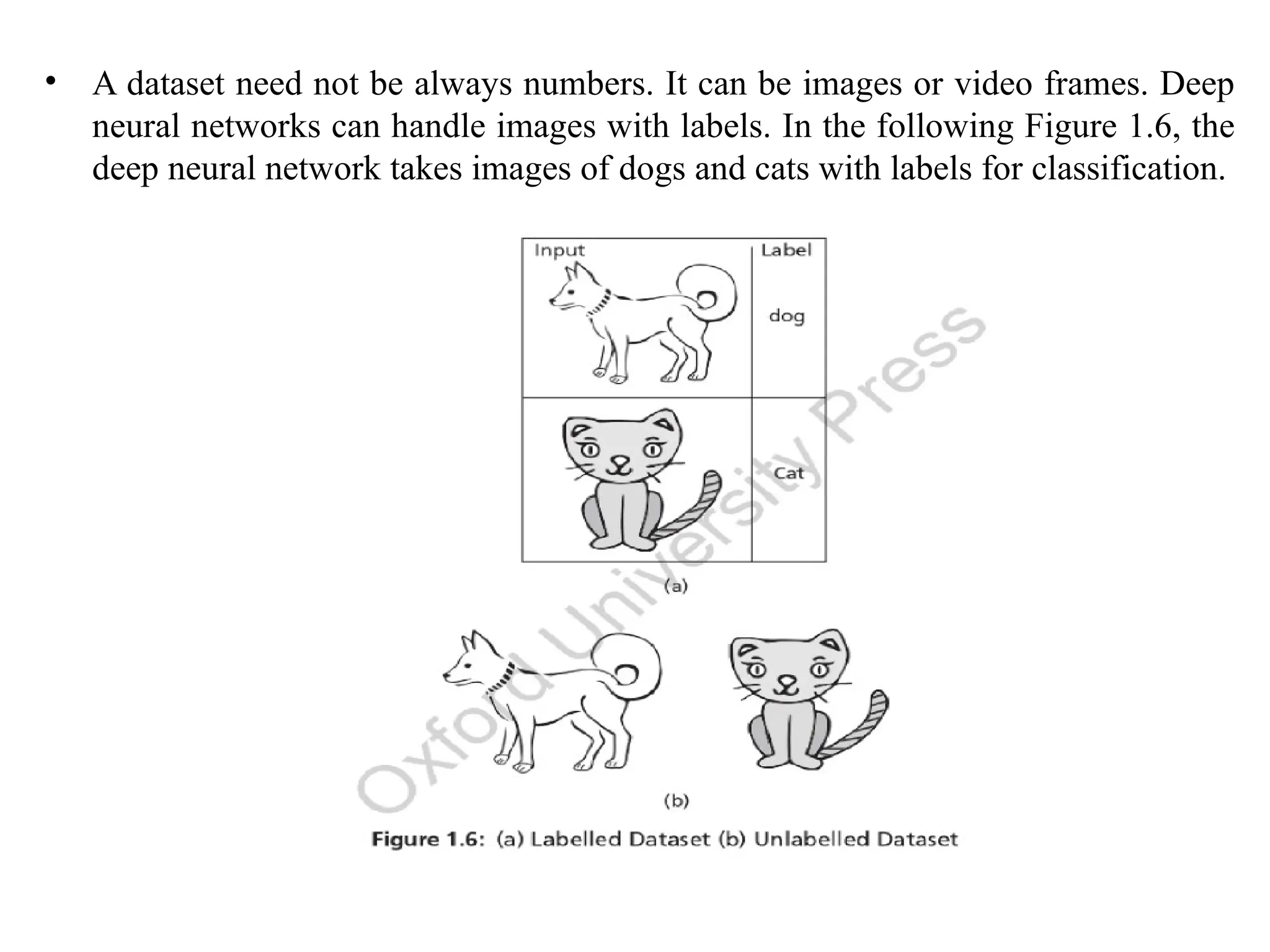 • A dataset need not be always numbers. It can be images or video frames. Deep neural networks can handle images with labels. In the following Figure 1.6, the deep neural network takes images of dogs and cats with labels for classification.

| Input | Label |
|---|---|
| | dog |
| | Cat |

(a)

(b)

Figure 1.6: (a) Labelled Dataset (b) Unlabelled Dataset

Oxford University Press