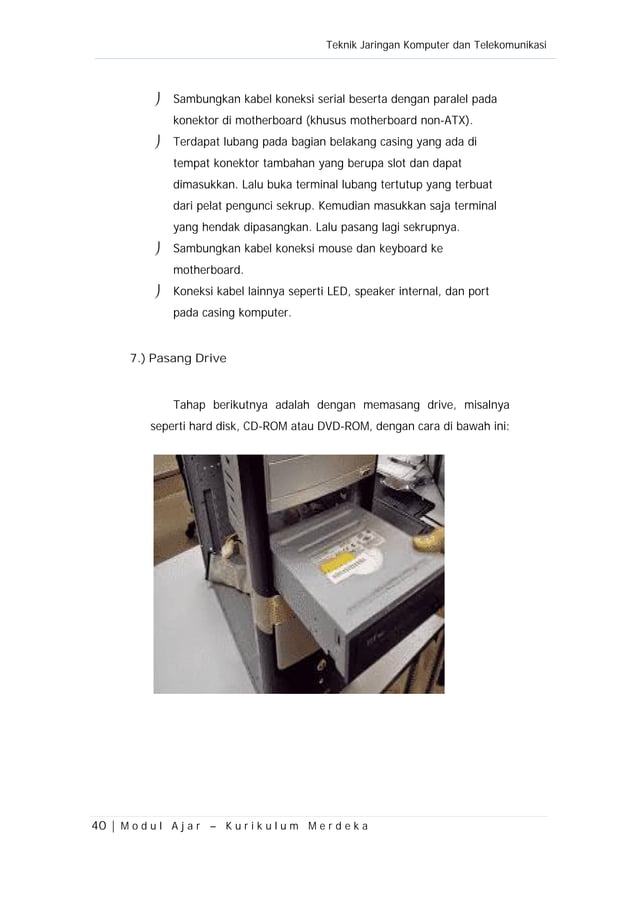 Teknik Jaringan Komputer dan Telekomunikasi

⁾ Sambungkan kabel koneksi serial beserta dengan paralel pada konektor di motherboard (khusus motherboard non-ATX).

⁾ Terdapat lubang pada bagian belakang casing yang ada di tempat konektor tambahan yang berupa slot dan dapat dimasukkan. Lalu buka terminal lubang tertutup yang terbuat dari pelat pengunci sekrup. Kemudian masukkan saja terminal yang hendak dipasangkan. Lalu pasang lagi sekrupnya.

⁾ Sambungkan kabel koneksi mouse dan keyboard ke motherboard.

⁾ Koneksi kabel lainnya seperti LED, speaker internal, dan port pada casing komputer.

7.) Pasang Drive

Tahap berikutnya adalah dengan memasang drive, misalnya seperti hard disk, CD-ROM atau DVD-ROM, dengan cara di bawah ini:

40 | Modul Ajar – Kurikulum Merdeka