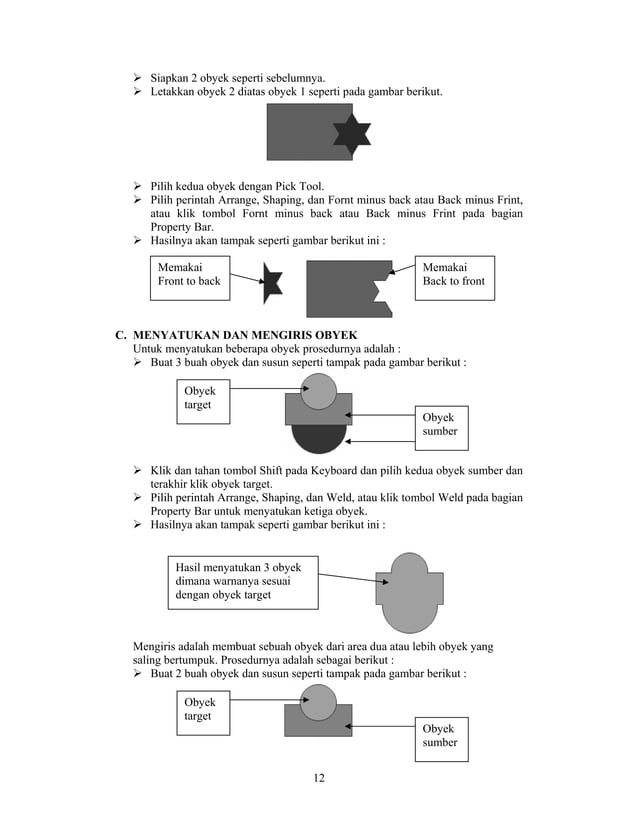 ➢ Siapkan 2 obyek seperti sebelumnya.
➢ Letakkan obyek 2 diatas obyek 1 seperti pada gambar berikut.

➢ Pilih kedua obyek dengan Pick Tool.
➢ Pilih perintah Arrange, Shaping, dan Fornt minus back atau Back minus Frint, atau klik tombol Fornt minus back atau Back minus Frint pada bagian Property Bar.
➢ Hasilnya akan tampak seperti gambar berikut ini :

Memakai Front to back

Memakai Back to front

C. MENYATUKAN DAN MENGIRIS OBYEK
Untuk menyatukan beberapa obyek prosedurnya adalah :
➢ Buat 3 buah obyek dan susun seperti tampak pada gambar berikut :

Obyek target

Obyek sumber

➢ Klik dan tahan tombol Shift pada Keyboard dan pilih kedua obyek sumber dan terakhir klik obyek target.
➢ Pilih perintah Arrange, Shaping, dan Weld, atau klik tombol Weld pada bagian Property Bar untuk menyatukan ketiga obyek.
➢ Hasilnya akan tampak seperti gambar berikut ini :

Hasil menyatukan 3 obyek dimana warnanya sesuai dengan obyek target

Mengiris adalah membuat sebuah obyek dari area dua atau lebih obyek yang saling bertumpuk. Prosedurnya adalah sebagai berikut :
➢ Buat 2 buah obyek dan susun seperti tampak pada gambar berikut :

Obyek target

Obyek sumber

12