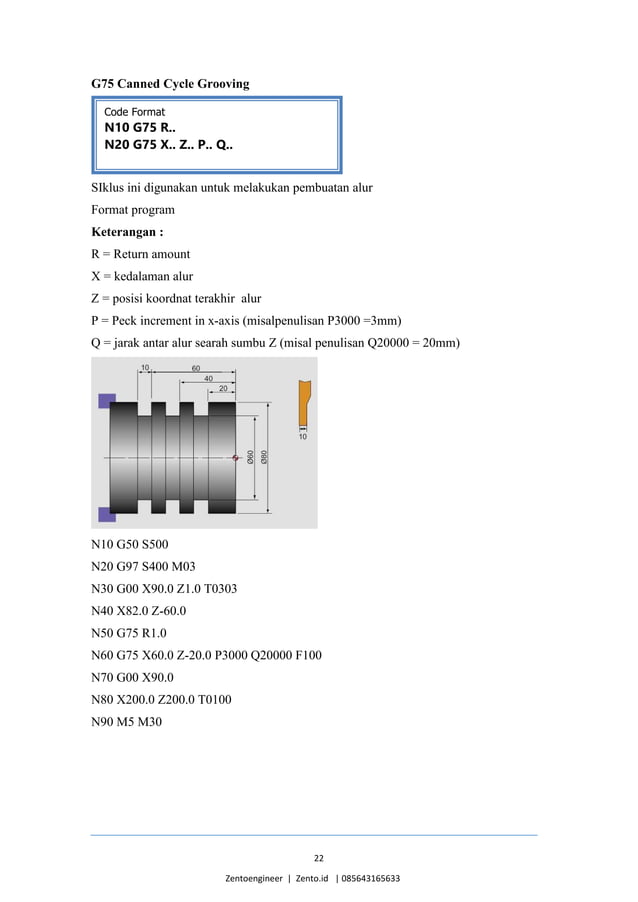 G75 Canned Cycle Grooving

Code Format
N10 G75 R..
N20 G75 X.. Z.. P.. Q..

SIklus ini digunakan untuk melakukan pembuatan alur

Format program

Keterangan :

R = Return amount

X = kedalaman alur

Z = posisi koordnat terakhir alur

P = Peck increment in x-axis (misalpenulisan P3000 =3mm)

Q = jarak antar alur searah sumbu Z (misal penulisan Q20000 = 20mm)

10
60
40
20
Ø60
Ø80
10

N10 G50 S500
N20 G97 S400 M03
N30 G00 X90.0 Z1.0 T0303
N40 X82.0 Z-60.0
N50 G75 R1.0
N60 G75 X60.0 Z-20.0 P3000 Q20000 F100
N70 G00 X90.0
N80 X200.0 Z200.0 T0100
N90 M5 M30

22

Zentoengineer | Zento.id | 085643165633