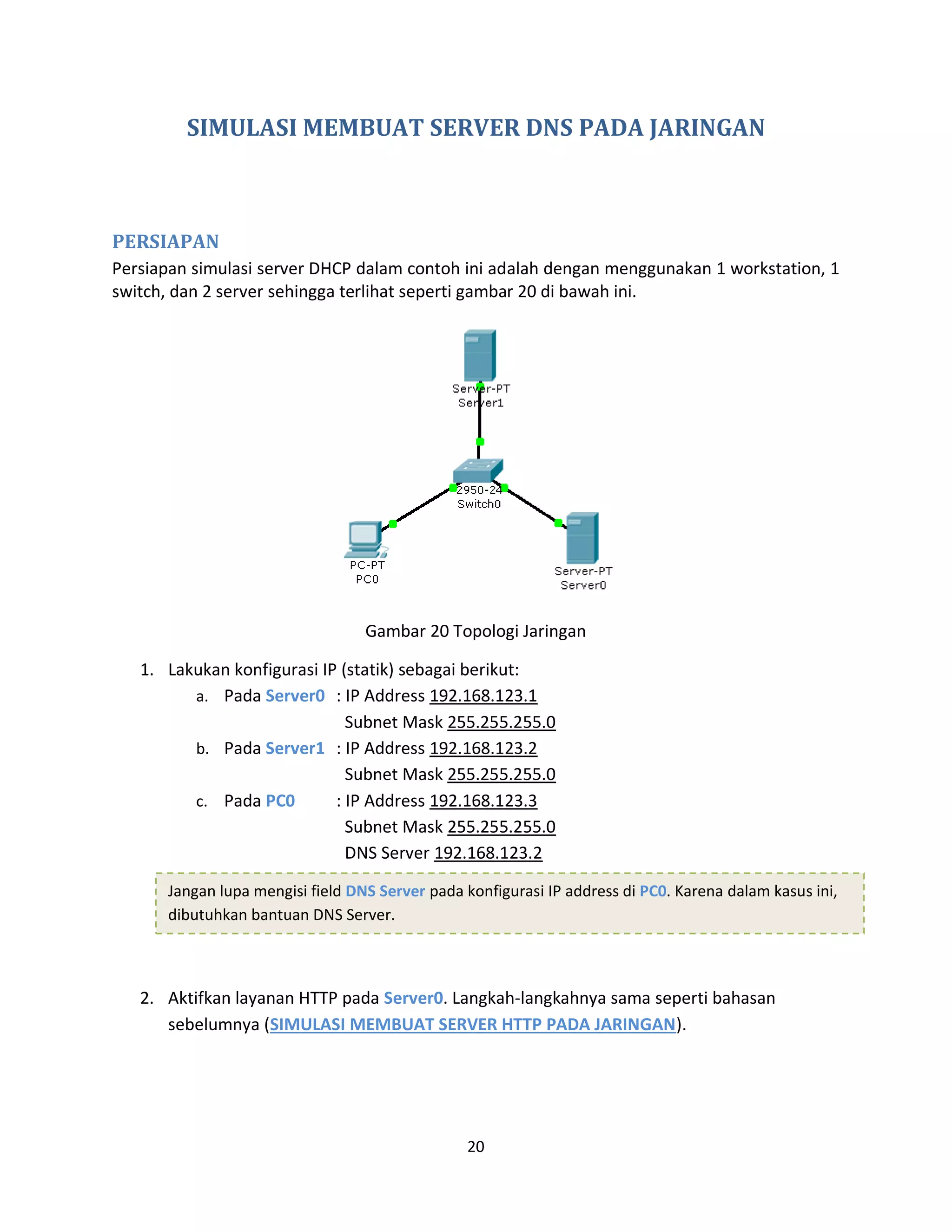 SIMULASI MEMBUAT SERVER DNS PADA JARINGAN

PERSIAPAN

Persiapan simulasi server DHCP dalam contoh ini adalah dengan menggunakan 1 workstation, 1 switch, dan 2 server sehingga terlihat seperti gambar 20 di bawah ini.

Server-PT
Server1

2950-24
Switch0

PC-PT
PC0

Server-PT
Server0

Gambar 20 Topologi Jaringan

1. Lakukan konfigurasi IP (statik) sebagai berikut:

a. Pada Server0 : IP Address 192.168.123.1
Subnet Mask 255.255.255.0

b. Pada Server1 : IP Address 192.168.123.2
Subnet Mask 255.255.255.0

c. Pada PC0 : IP Address 192.168.123.3
Subnet Mask 255.255.255.0
DNS Server 192.168.123.2

Jangan lupa mengisi field DNS Server pada konfigurasi IP address di PC0. Karena dalam kasus ini, dibutuhkan bantuan DNS Server.

2. Aktifkan layanan HTTP pada Server0. Langkah-langkahnya sama seperti bahasan sebelumnya (SIMULASI MEMBUAT SERVER HTTP PADA JARINGAN).

20