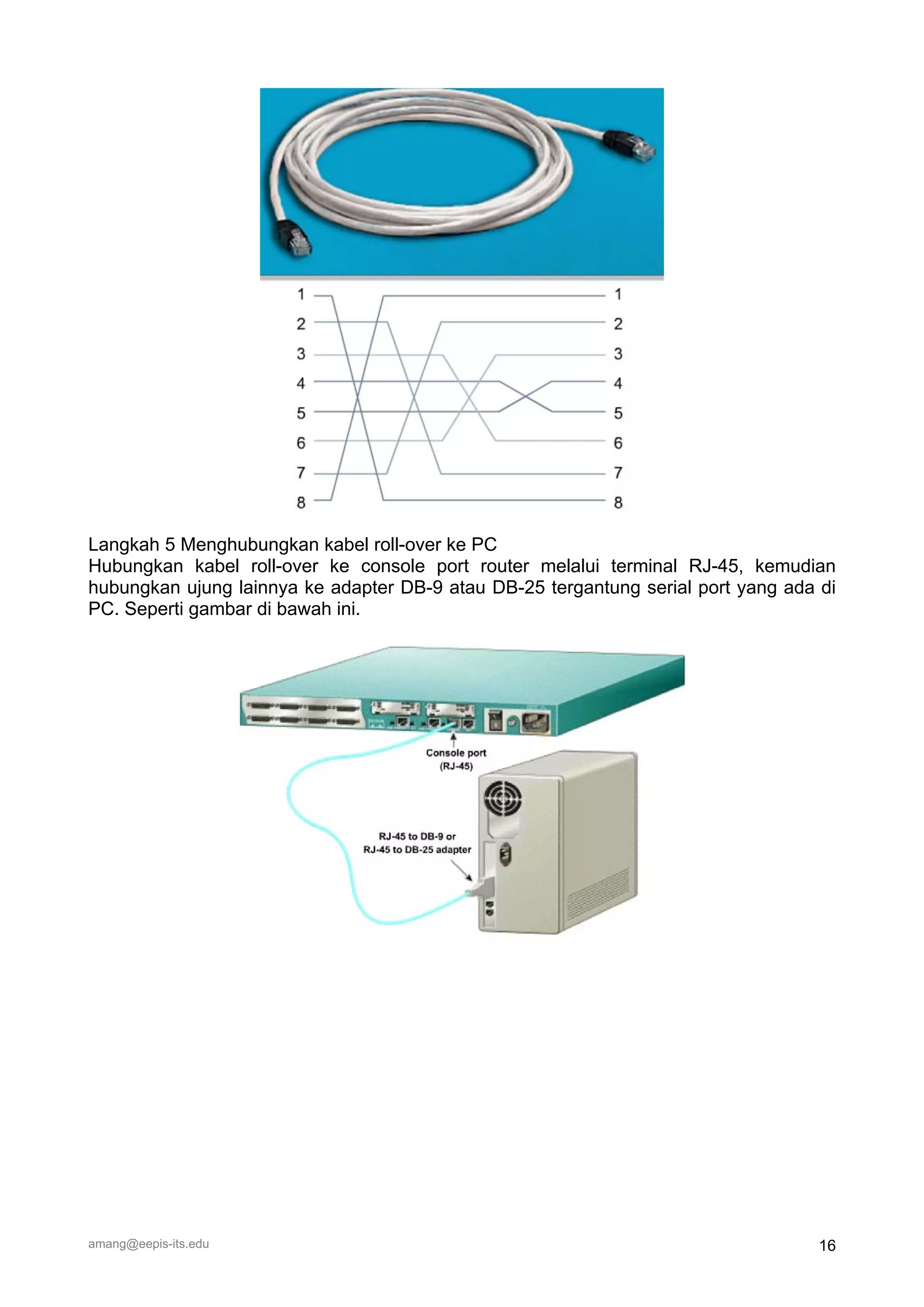 1 2 3 4 5 6 7 8

1 2 3 4 5 6 7 8

Langkah 5 Menghubungkan kabel roll-over ke PC
Hubungkan kabel roll-over ke console port router melalui terminal RJ-45, kemudian hubungkan ujung lainnya ke adapter DB-9 atau DB-25 tergantung serial port yang ada di PC. Seperti gambar di bawah ini.

Console port
(RJ-45)

RJ-45 to DB-9 or
RJ-45 to DB-25 adapter

amang@eepis-its.edu

16