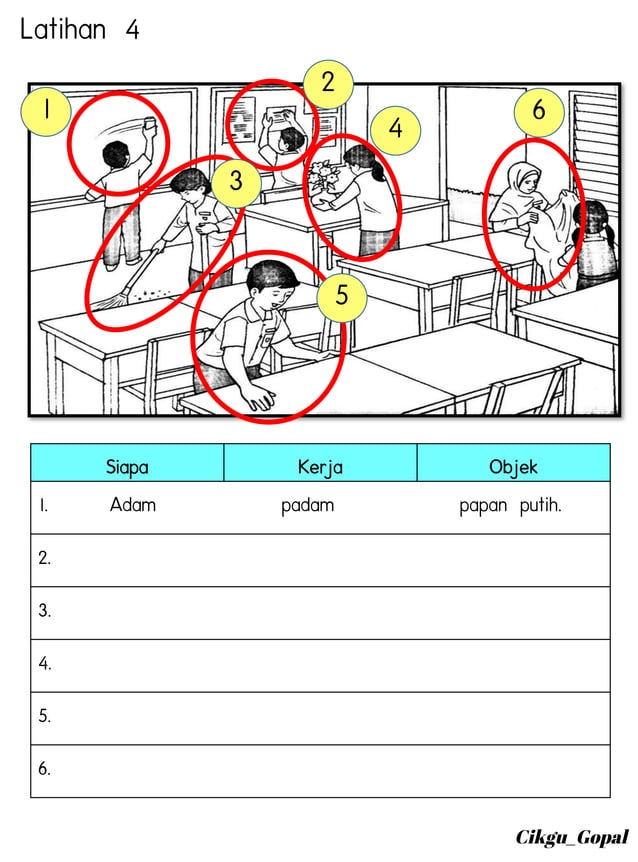 Latihan 4

1
2
3
4
5
6

| Siapa | Kerja | Objek |
|---|---|---|
| 1. Adam | padam | papan putih. |
| 2. | | |
| 3. | | |
| 4. | | |
| 5. | | |
| 6. | | |

Cikgu_Gopal