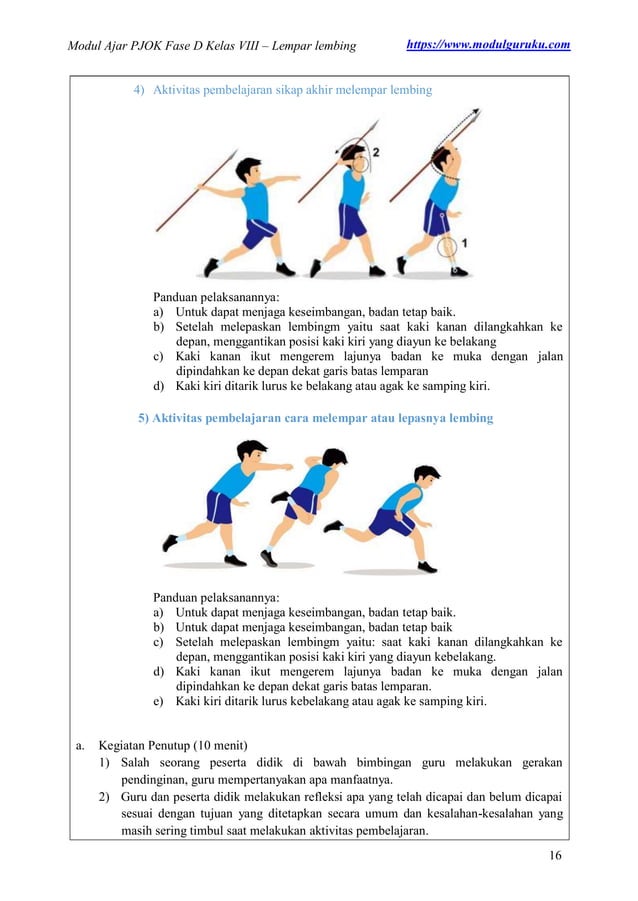 Modul Ajar PJOK Fase D Kelas VIII – Lempar lembing https://www.modulguruku.com

4) Aktivitas pembelajaran sikap akhir melempar lembing

2

1

Panduan pelaksanannya:
a) Untuk dapat menjaga keseimbangan, badan tetap baik.
b) Setelah melepaskan lembingm yaitu saat kaki kanan dilangkahkan ke depan, menggantikan posisi kaki kiri yang diayun ke belakang
c) Kaki kanan ikut mengerem lajunya badan ke muka dengan jalan dipindahkan ke depan dekat garis batas lemparan
d) Kaki kiri ditarik lurus ke belakang atau agak ke samping kiri.

5) Aktivitas pembelajaran cara melempar atau lepasnya lembing

Panduan pelaksanannya:
a) Untuk dapat menjaga keseimbangan, badan tetap baik.
b) Untuk dapat menjaga keseimbangan, badan tetap baik
c) Setelah melepaskan lembing yaitu: saat kaki kanan dilangkahkan ke depan, menggantikan posisi kaki kiri yang diayun kebelakang.
d) Kaki kanan ikut mengerem lajunya badan ke muka dengan jalan dipindahkan ke depan dekat garis batas lemparan.
e) Kaki kiri ditarik lurus kebelakang atau agak ke samping kiri.

a. Kegiatan Penutup (10 menit)
1) Salah seorang peserta didik di bawah bimbingan guru melakukan gerakan pendinginan, guru mempertanyakan apa manfaatnya.
2) Guru dan peserta didik melakukan refleksi apa yang telah dicapai dan belum dicapai sesuai dengan tujuan yang ditetapkan secara umum dan kesalahan-kesalahan yang masih sering timbul saat melakukan aktivitas pembelajaran.

16