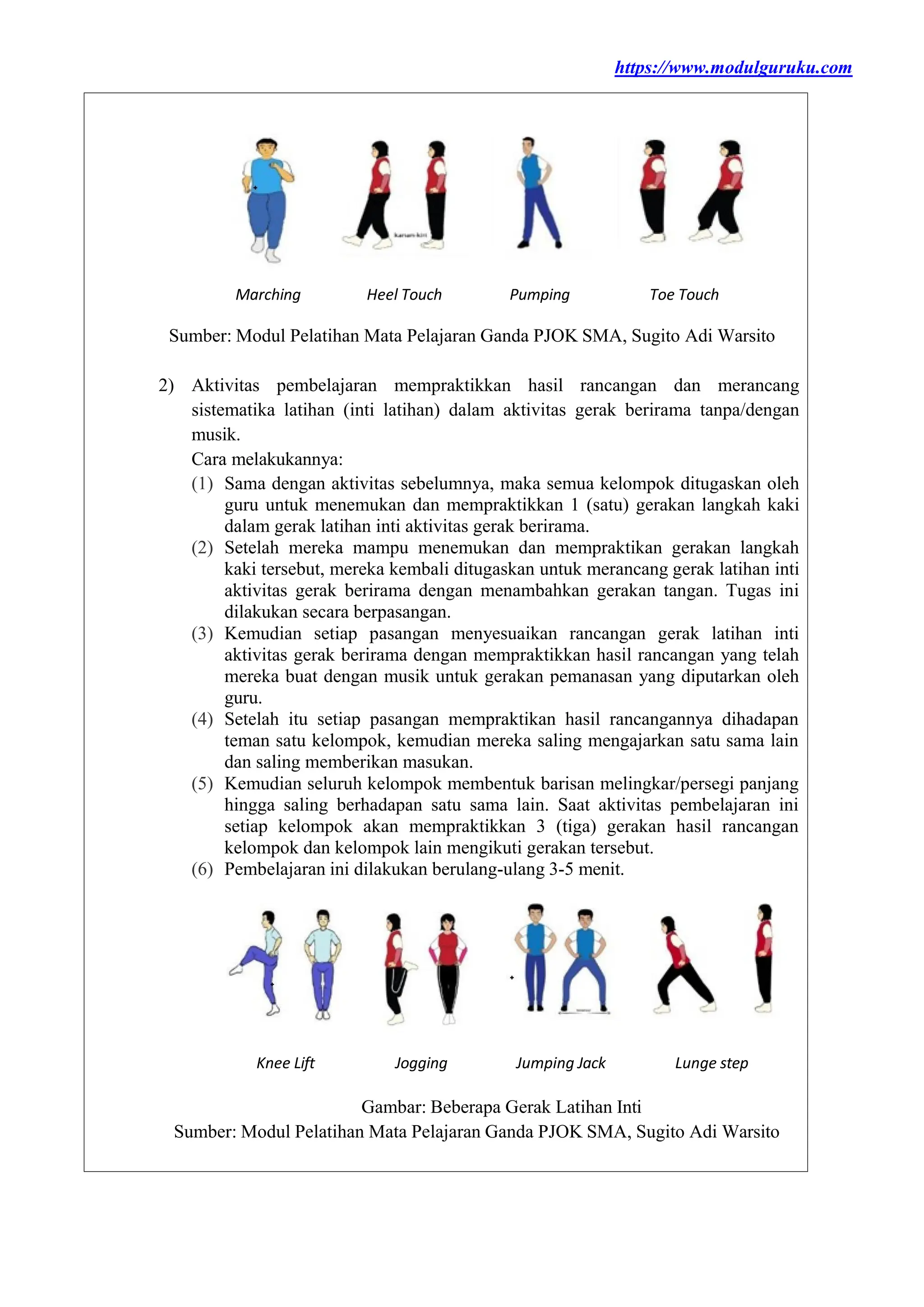 https://www.modulguruku.com

kanan-kiri

Marching Heel Touch Pumping Toe Touch

Sumber: Modul Pelatihan Mata Pelajaran Ganda PJOK SMA, Sugito Adi Warsito

2) Aktivitas pembelajaran mempraktikkan hasil rancangan dan merancang sistematika latihan (inti latihan) dalam aktivitas gerak berirama tanpa/dengan musik.
Cara melakukannya:
(1) Sama dengan aktivitas sebelumnya, maka semua kelompok ditugaskan oleh guru untuk menemukan dan mempraktikkan 1 (satu) gerakan langkah kaki dalam gerak latihan inti aktivitas gerak berirama.
(2) Setelah mereka mampu menemukan dan mempraktikan gerakan langkah kaki tersebut, mereka kembali ditugaskan untuk merancang gerak latihan inti aktivitas gerak berirama dengan menambahkan gerakan tangan. Tugas ini dilakukan secara berpasangan.
(3) Kemudian setiap pasangan menyesuaikan rancangan gerak latihan inti aktivitas gerak berirama dengan mempraktikkan hasil rancangan yang telah mereka buat dengan musik untuk gerakan pemanasan yang diputarkan oleh guru.
(4) Setelah itu setiap pasangan mempraktikan hasil rancangannya dihadapan teman satu kelompok, kemudian mereka saling mengajarkan satu sama lain dan saling memberikan masukan.
(5) Kemudian seluruh kelompok membentuk barisan melingkar/persegi panjang hingga saling berhadapan satu sama lain. Saat aktivitas pembelajaran ini setiap kelompok akan mempraktikkan 3 (tiga) gerakan hasil rancangan kelompok dan kelompok lain mengikuti gerakan tersebut.
(6) Pembelajaran ini dilakukan berulang-ulang 3-5 menit.

Knee Lift Jogging Jumping Jack Lunge step

Gambar: Beberapa Gerak Latihan Inti
Sumber: Modul Pelatihan Mata Pelajaran Ganda PJOK SMA, Sugito Adi Warsito