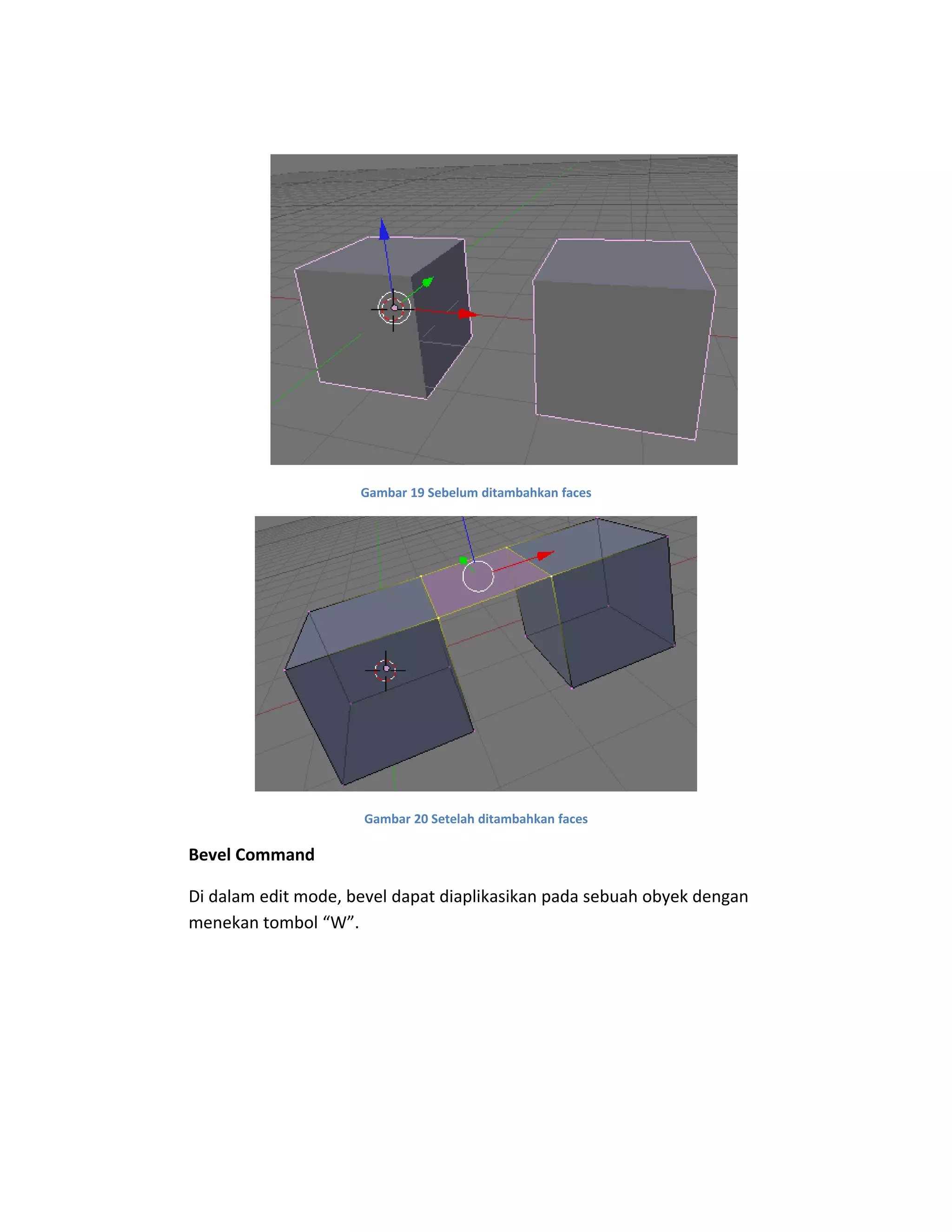 Gambar 19 Sebelum ditambahkan faces

Gambar 20 Setelah ditambahkan faces

Bevel Command

Di dalam edit mode, bevel dapat diaplikasikan pada sebuah obyek dengan menekan tombol “W”.