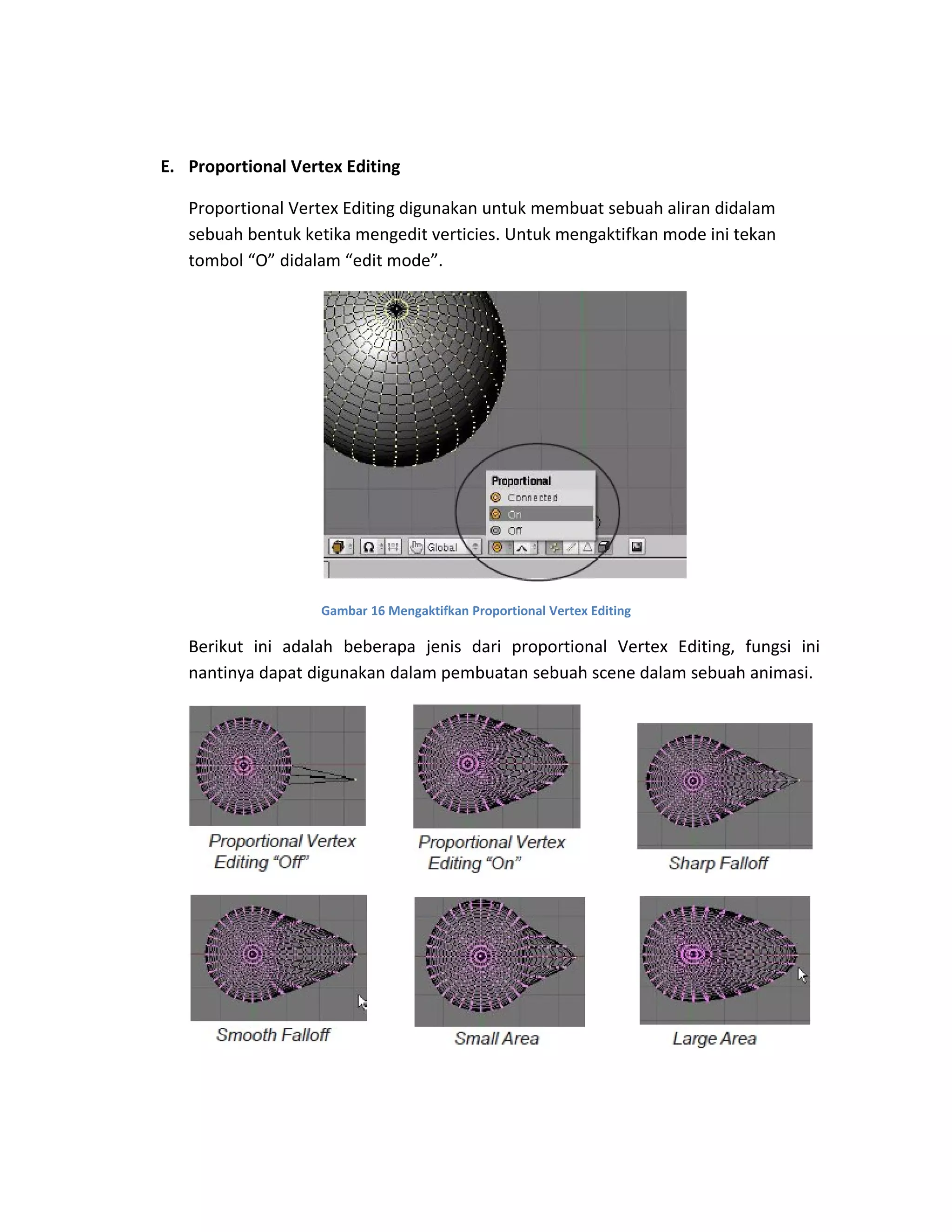 E. Proportional Vertex Editing

Proportional Vertex Editing digunakan untuk membuat sebuah aliran didalam sebuah bentuk ketika mengedit verticies. Untuk mengaktifkan mode ini tekan tombol “O” didalam “edit mode”.

Proportional
Connected
On
Off
Global

Gambar 16 Mengaktifkan Proportional Vertex Editing

Berikut ini adalah beberapa jenis dari proportional Vertex Editing, fungsi ini nantinya dapat digunakan dalam pembuatan sebuah scene dalam sebuah animasi.

Proportional Vertex Editing “Off”

Proportional Vertex Editing “On”

Sharp Falloff

Smooth Falloff

Small Area

Large Area