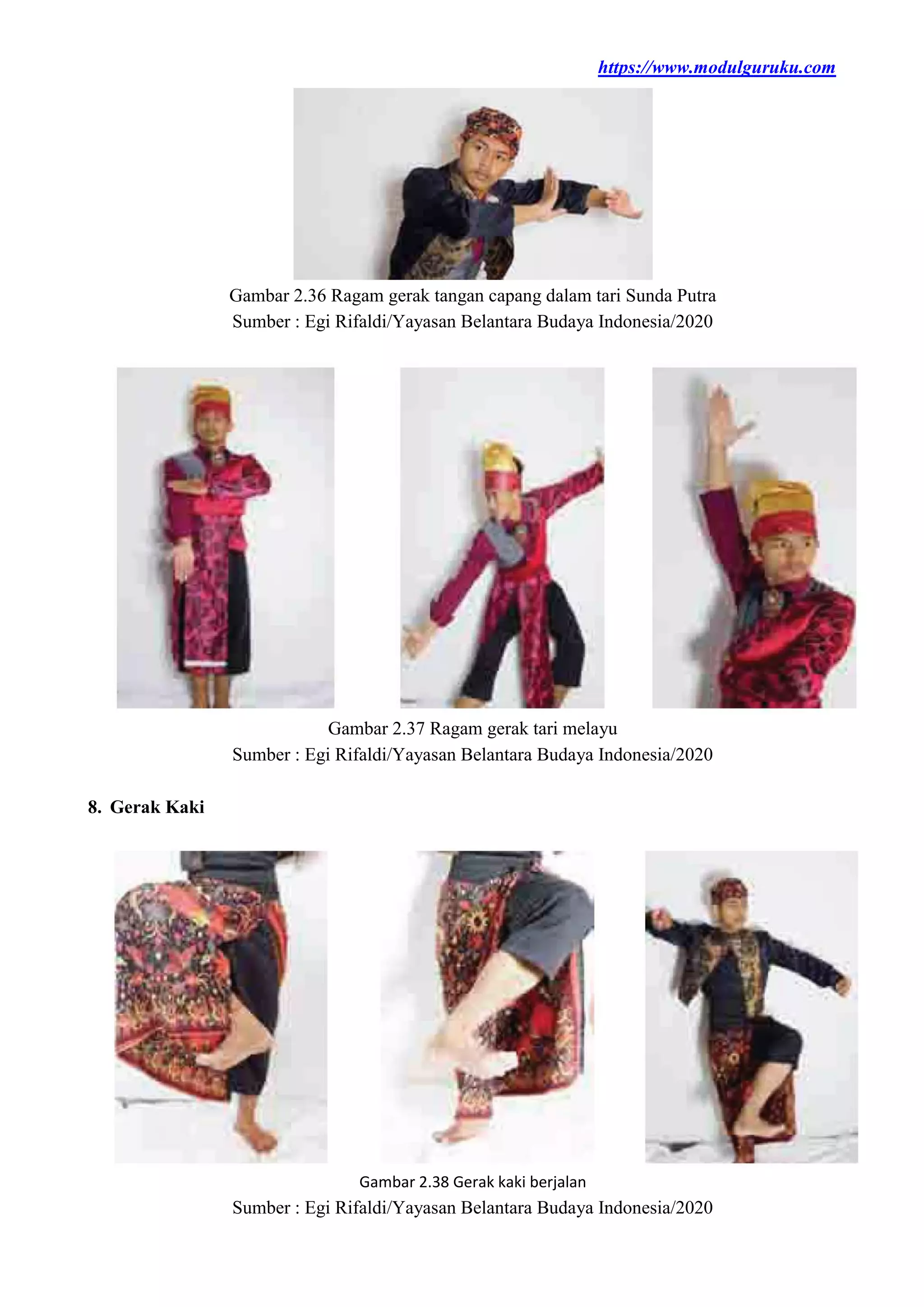 https://www.modulguruku.com

Gambar 2.36 Ragam gerak tangan capang dalam tari Sunda Putra
Sumber : Egi Rifaldi/Yayasan Belantara Budaya Indonesia/2020

Gambar 2.37 Ragam gerak tari melayu
Sumber : Egi Rifaldi/Yayasan Belantara Budaya Indonesia/2020

8. Gerak Kaki

Gambar 2.38 Gerak kaki berjalan
Sumber : Egi Rifaldi/Yayasan Belantara Budaya Indonesia/2020