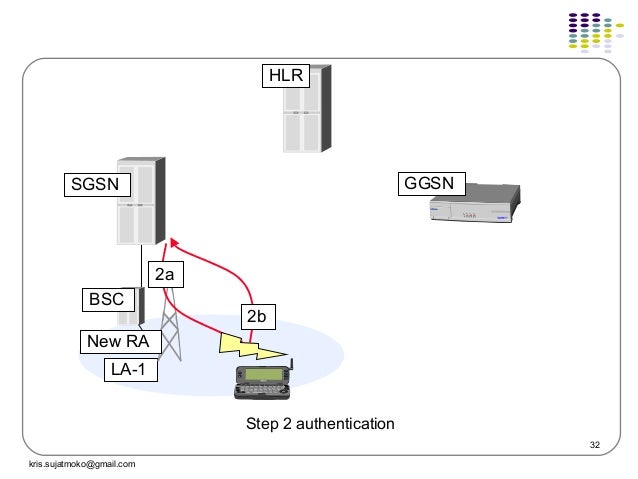 HLR

SGSN

GGSN

2a

BSC

2b

New RA

LA-1

Step 2 authentication

32

kris.sujatmoko@gmail.com