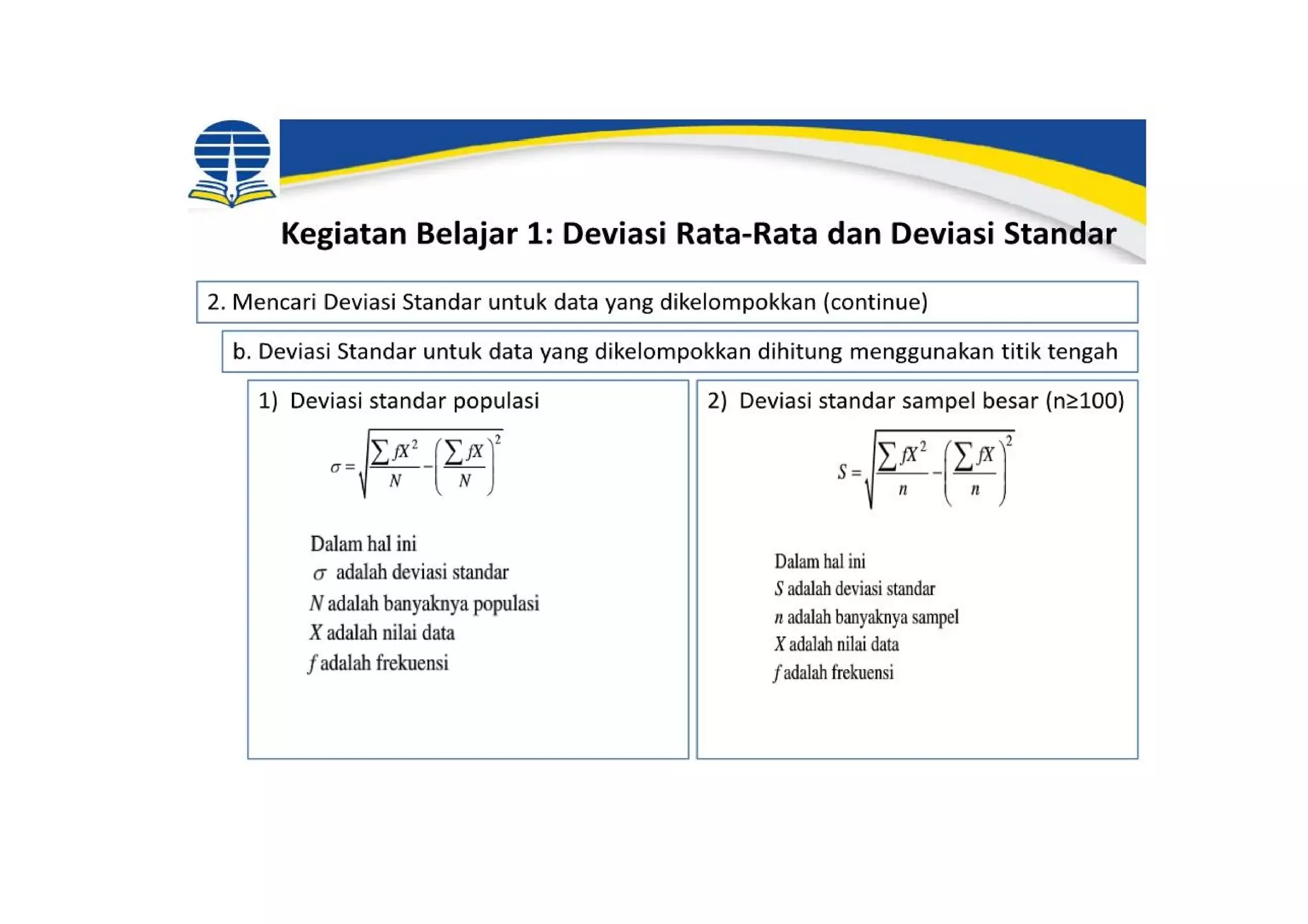 Kegiatan Belajar 1: Deviasi Rata-Rata dan Deviasi Standar

2. Mencari Deviasi Standar untuk data yang dikelompokkan (continue)

b. Deviasi Standar untuk data yang dikelompokkan dihitung menggunakan titik tengah

1) Deviasi standar populasi

$\sigma = \sqrt{\frac{\sum fX^2}{N} - \left(\frac{\sum fX}{N}\right)^2}$

Dalam hal ini
$\sigma$ adalah deviasi standar
$N$ adalah banyaknya populasi
$X$ adalah nilai data
$f$ adalah frekuensi

2) Deviasi standar sampel besar (n≥100)

$S = \sqrt{\frac{\sum fX^2}{n} - \left(\frac{\sum fX}{n}\right)^2}$

Dalam hal ini
$S$ adalah deviasi standar
$n$ adalah banyaknya sampel
$X$ adalah nilai data
$f$ adalah frekuensi