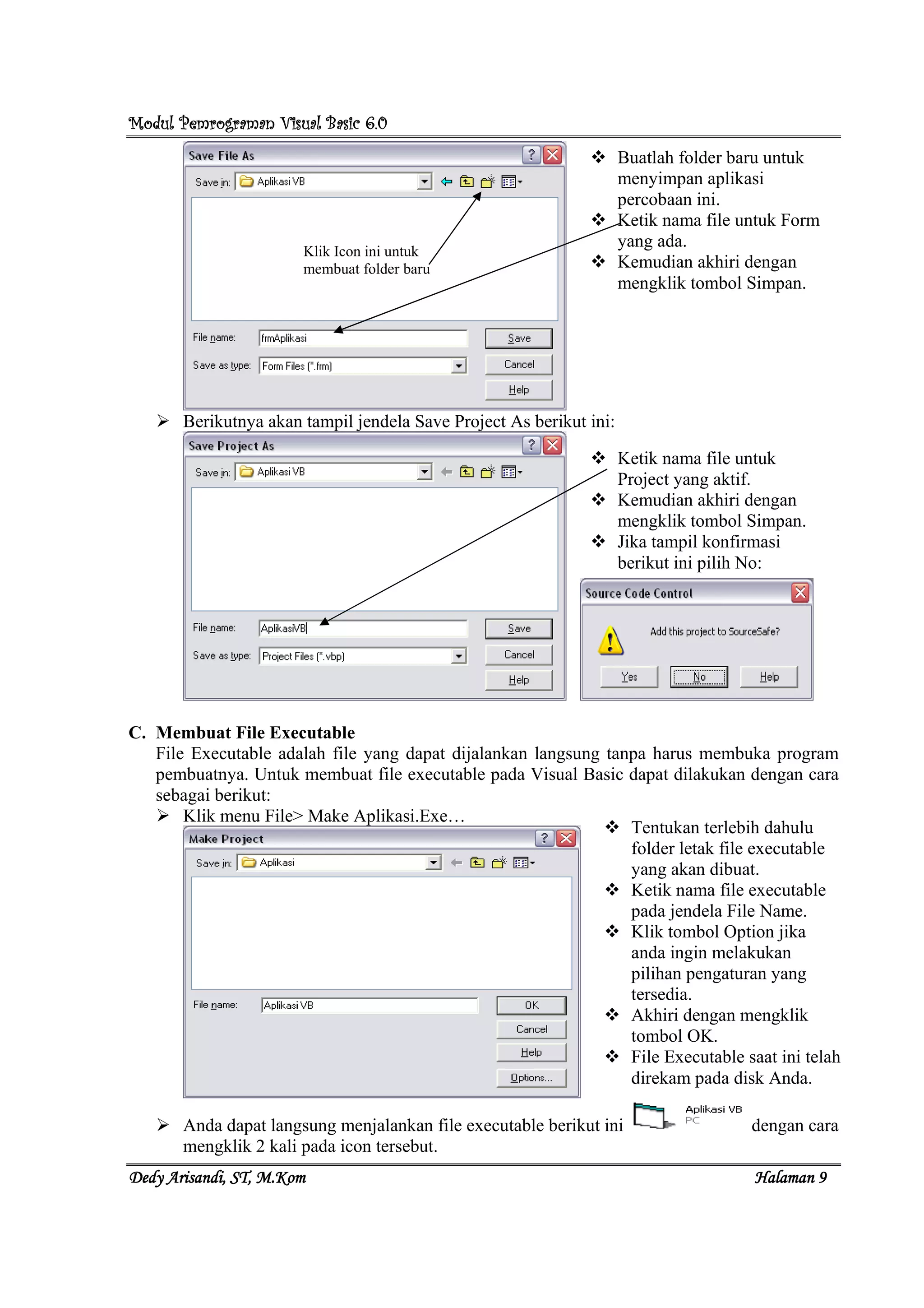 Modul Pemrograman Visual Basic 6.0

Save File As

Save in: Aplikasi VB

Klik Icon ini untuk membuat folder baru

File name: frmAplikasi

Save as type: Form Files (*.frm)

Save

Cancel

Help

❖ Buatlah folder baru untuk menyimpan aplikasi percobaan ini.
❖ Ketik nama file untuk Form yang ada.
❖ Kemudian akhiri dengan mengklik tombol Simpan.

➢ Berikutnya akan tampil jendela Save Project As berikut ini:

Save Project As

Save in: Aplikasi VB

File name: AplikasiVB

Save as type: Project Files (*.vbp)

Save

Cancel

Help

❖ Ketik nama file untuk Project yang aktif.
❖ Kemudian akhiri dengan mengklik tombol Simpan.
❖ Jika tampil konfirmasi berikut ini pilih No:

Source Code Control

Add this project to SourceSafe?

Yes No Help

C. Membuat File Executable

File Executable adalah file yang dapat dijalankan langsung tanpa harus membuka program pembuatnya. Untuk membuat file executable pada Visual Basic dapat dilakukan dengan cara sebagai berikut:

➢ Klik menu File> Make Aplikasi.Exe…

Make Project

Save in: Aplikasi

File name: Aplikasi VB

OK

Cancel

Help

Options...

❖ Tentukan terlebih dahulu folder letak file executable yang akan dibuat.
❖ Ketik nama file executable pada jendela File Name.
❖ Klik tombol Option jika anda ingin melakukan pilihan pengaturan yang tersedia.
❖ Akhiri dengan mengklik tombol OK.
❖ File Executable saat ini telah direkam pada disk Anda.

➢ Anda dapat langsung menjalankan file executable berikut ini Aplikasi VB PC dengan cara mengklik 2 kali pada icon tersebut.

Dedy Arisandi, ST, M.Kom Halaman 9