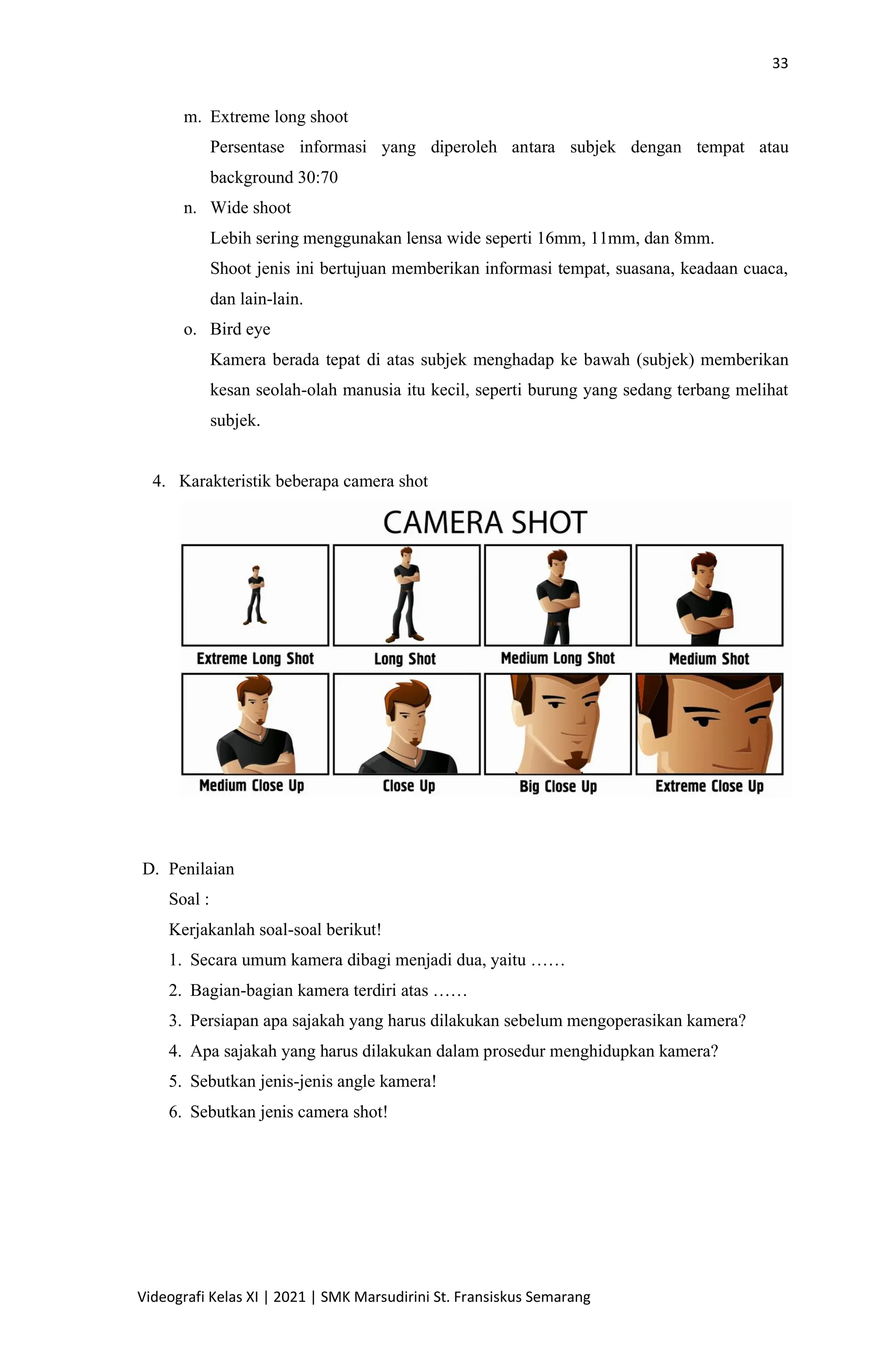 33

m. Extreme long shoot

Persentase informasi yang diperoleh antara subjek dengan tempat atau background 30:70

n. Wide shoot

Lebih sering menggunakan lensa wide seperti 16mm, 11mm, dan 8mm.

Shoot jenis ini bertujuan memberikan informasi tempat, suasana, keadaan cuaca, dan lain-lain.

o. Bird eye

Kamera berada tepat di atas subjek menghadap ke bawah (subjek) memberikan kesan seolah-olah manusia itu kecil, seperti burung yang sedang terbang melihat subjek.

4. Karakteristik beberapa camera shot

CAMERA SHOT

Extreme Long Shot
Long Shot
Medium Long Shot
Medium Shot
Medium Close Up
Close Up
Big Close Up
Extreme Close Up

D. Penilaian

Soal :

Kerjakanlah soal-soal berikut!

1. Secara umum kamera dibagi menjadi dua, yaitu ……
2. Bagian-bagian kamera terdiri atas ……
3. Persiapan apa sajakah yang harus dilakukan sebelum mengoperasikan kamera?
4. Apa sajakah yang harus dilakukan dalam prosedur menghidupkan kamera?
5. Sebutkan jenis-jenis angle kamera!
6. Sebutkan jenis camera shot!

Videografi Kelas XI | 2021 | SMK Marsudirini St. Fransiskus Semarang