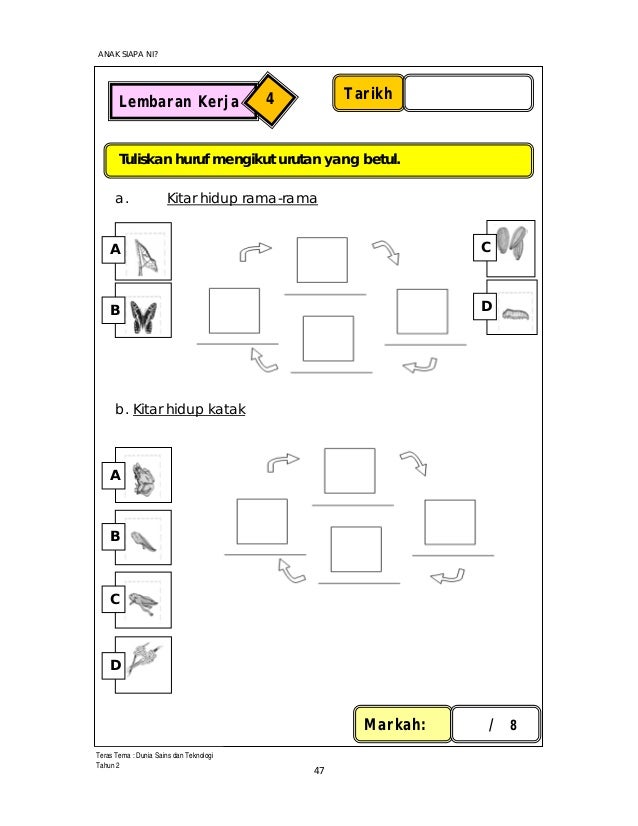 ANAK SIAPA NI?

Lembaran Kerja 4

Tarikh

Tuliskan huruf mengikut urutan yang betul.

a. Kitar hidup rama-rama

A

B

C

D

b. Kitar hidup katak

A

B

C

D

Markah: / 8

Teras Tema : Dunia Sains dan Teknologi
Tahun 2

47