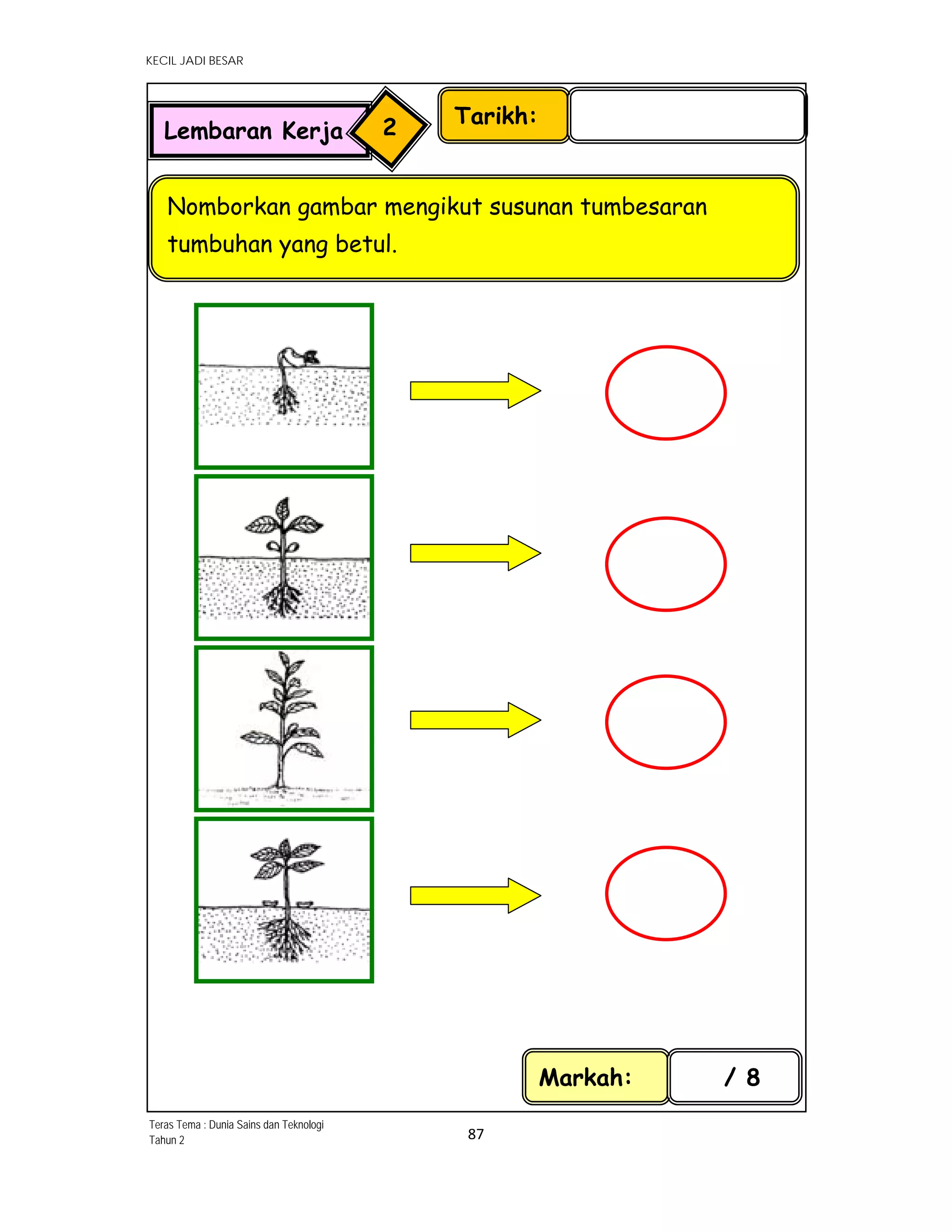 KECIL JADI BESAR

Lembaran Kerja 2

Tarikh:

Nomborkan gambar mengikut susunan tumbesaran tumbuhan yang betul.

Markah: / 8

Teras Tema : Dunia Sains dan Teknologi
Tahun 2

87