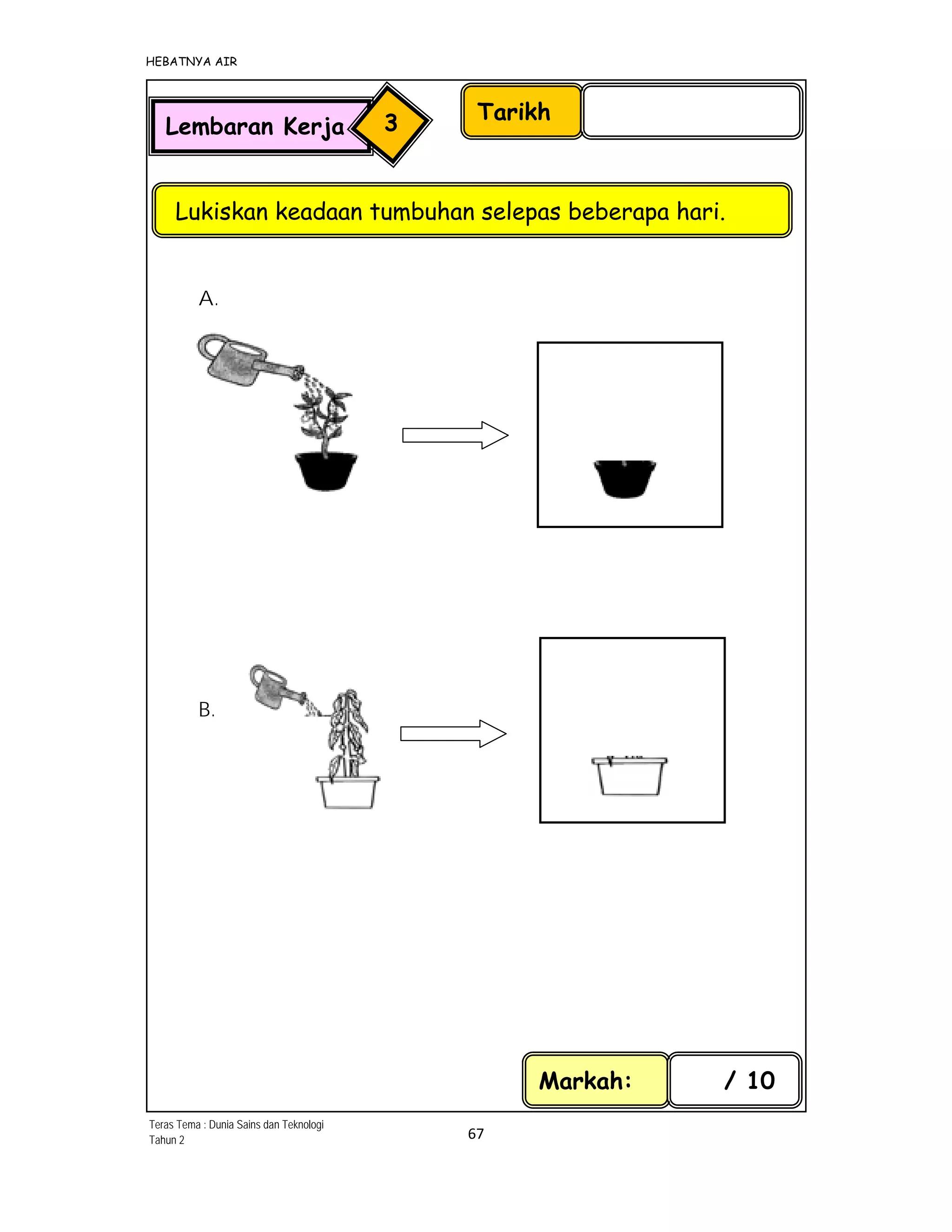 HEBATNYA AIR

Lembaran Kerja 3

Tarikh

Lukiskan keadaan tumbuhan selepas beberapa hari.

A.

B.

Markah: / 10

Teras Tema : Dunia Sains dan Teknologi
Tahun 2

67