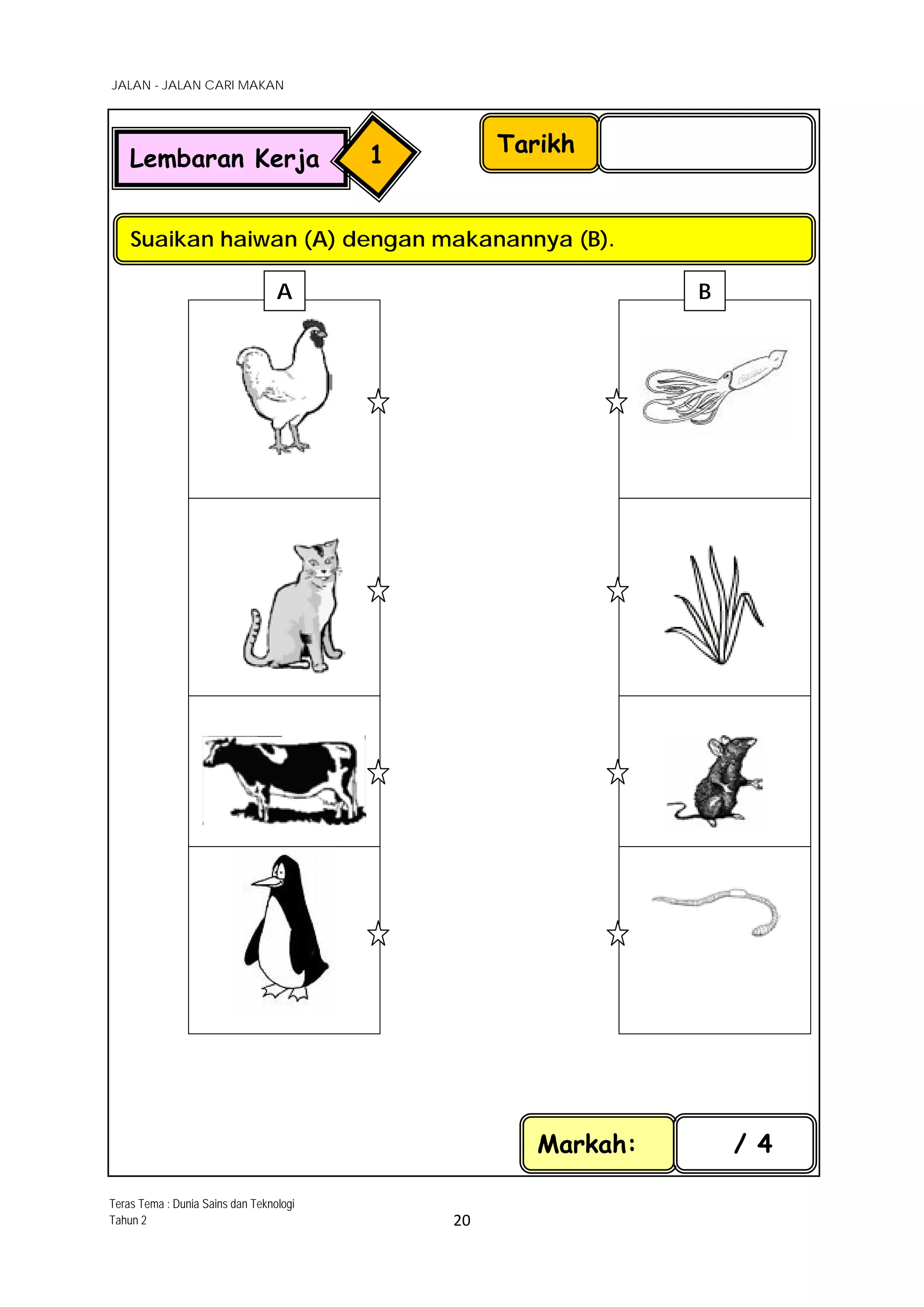 JALAN - JALAN CARI MAKAN

Lembaran Kerja 1

Tarikh

Suaikan haiwan (A) dengan makanannya (B).

A

B

Markah: / 4

Teras Tema : Dunia Sains dan Teknologi
Tahun 2

20