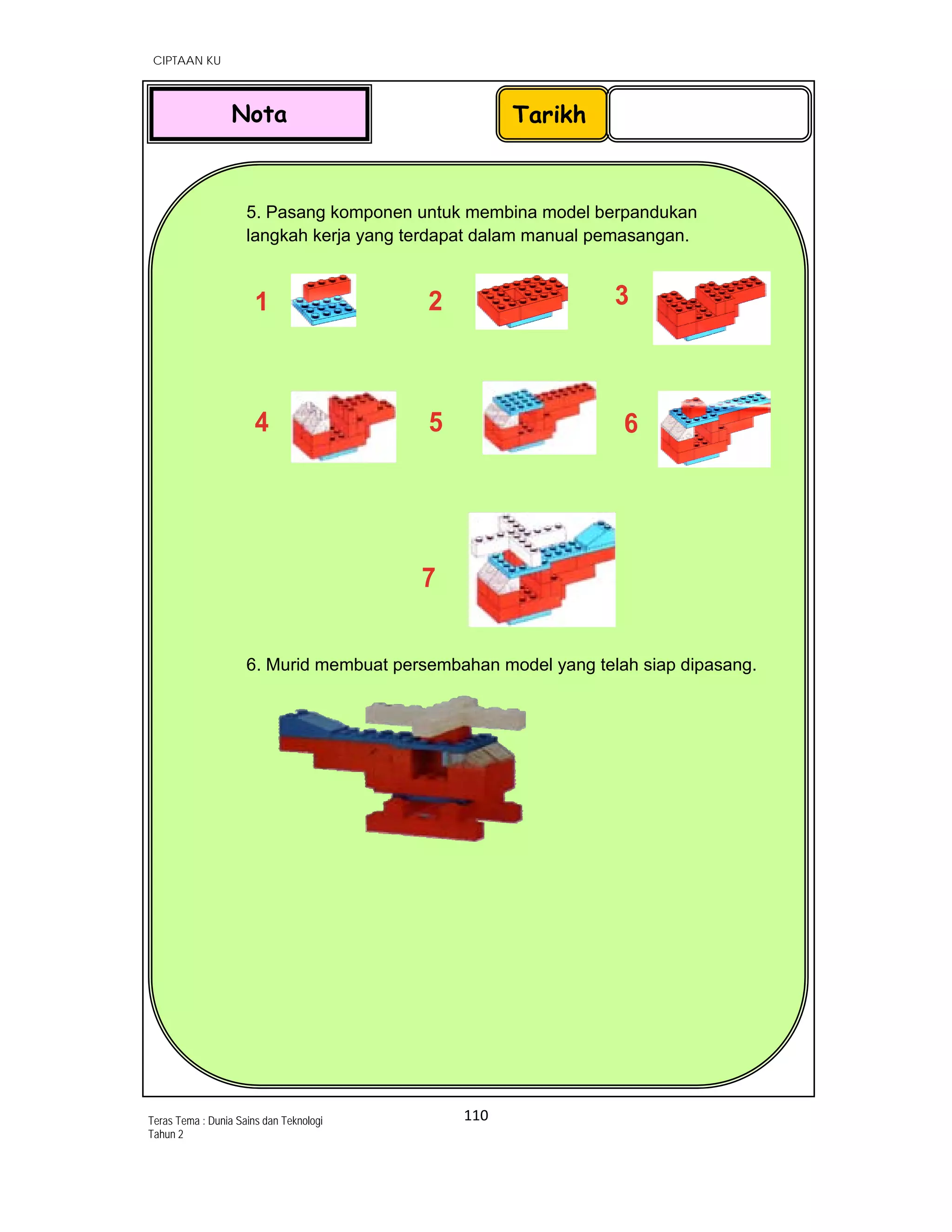 CIPTAAN KU

Nota

Tarikh

5. Pasang komponen untuk membina model berpandukan langkah kerja yang terdapat dalam manual pemasangan.

1

2

3

4

5

6

7

6. Murid membuat persembahan model yang telah siap dipasang.

Teras Tema : Dunia Sains dan Teknologi
Tahun 2

110