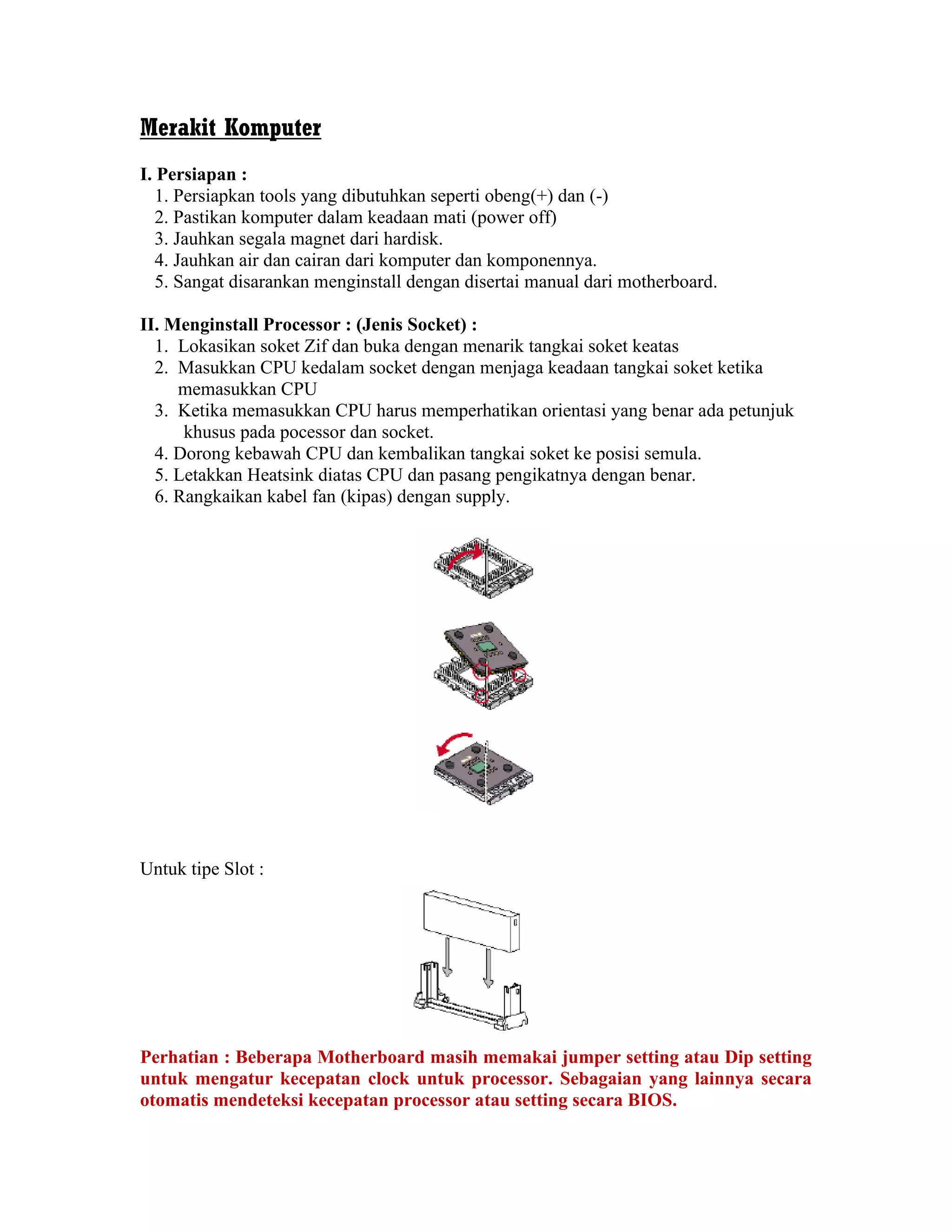 Merakit Komputer

I. Persiapan :
1. Persiapkan tools yang dibutuhkan seperti obeng(+) dan (-)
2. Pastikan komputer dalam keadaan mati (power off)
3. Jauhkan segala magnet dari hardisk.
4. Jauhkan air dan cairan dari komputer dan komponennya.
5. Sangat disarankan menginstall dengan disertai manual dari motherboard.

II. Menginstall Processor : (Jenis Socket) :
1. Lokasikan soket Zif dan buka dengan menarik tangkai soket keatas
2. Masukkan CPU kedalam socket dengan menjaga keadaan tangkai soket ketika memasukkan CPU
3. Ketika memasukkan CPU harus memperhatikan orientasi yang benar ada petunjuk khusus pada pocessor dan socket.
4. Dorong kebawah CPU dan kembalikan tangkai soket ke posisi semula.
5. Letakkan Heatsink diatas CPU dan pasang pengikatnya dengan benar.
6. Rangkaikan kabel fan (kipas) dengan supply.

Untuk tipe Slot :

Perhatian : Beberapa Motherboard masih memakai jumper setting atau Dip setting untuk mengatur kecepatan clock untuk processor. Sebagaian yang lainnya secara otomatis mendeteksi kecepatan processor atau setting secara BIOS.