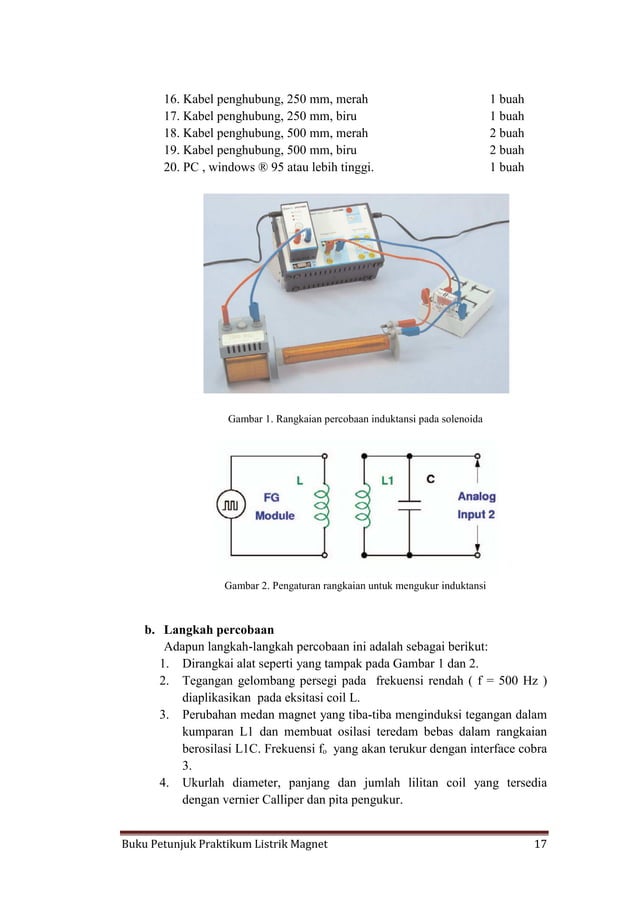 16. Kabel penghubung, 250 mm, merah 1 buah
17. Kabel penghubung, 250 mm, biru 1 buah
18. Kabel penghubung, 500 mm, merah 2 buah
19. Kabel penghubung, 500 mm, biru 2 buah
20. PC , windows ® 95 atau lebih tinggi. 1 buah

Gambar 1. Rangkaian percobaan induktansi pada solenoida

FG Module
L
L1
C
Analog Input 2

Gambar 2. Pengaturan rangkaian untuk mengukur induktansi

b. Langkah percobaan
Adapun langkah-langkah percobaan ini adalah sebagai berikut:
1. Dirangkai alat seperti yang tampak pada Gambar 1 dan 2.
2. Tegangan gelombang persegi pada frekuensi rendah ( f = 500 Hz ) diaplikasikan pada eksitasi coil L.
3. Perubahan medan magnet yang tiba-tiba menginduksi tegangan dalam kumparan L1 dan membuat osilasi teredam bebas dalam rangkaian berosilasi L1C. Frekuensi $f_o$ yang akan terukur dengan interface cobra 3.
4. Ukurlah diameter, panjang dan jumlah lilitan coil yang tersedia dengan vernier Calliper dan pita pengukur.

Buku Petunjuk Praktikum Listrik Magnet 17