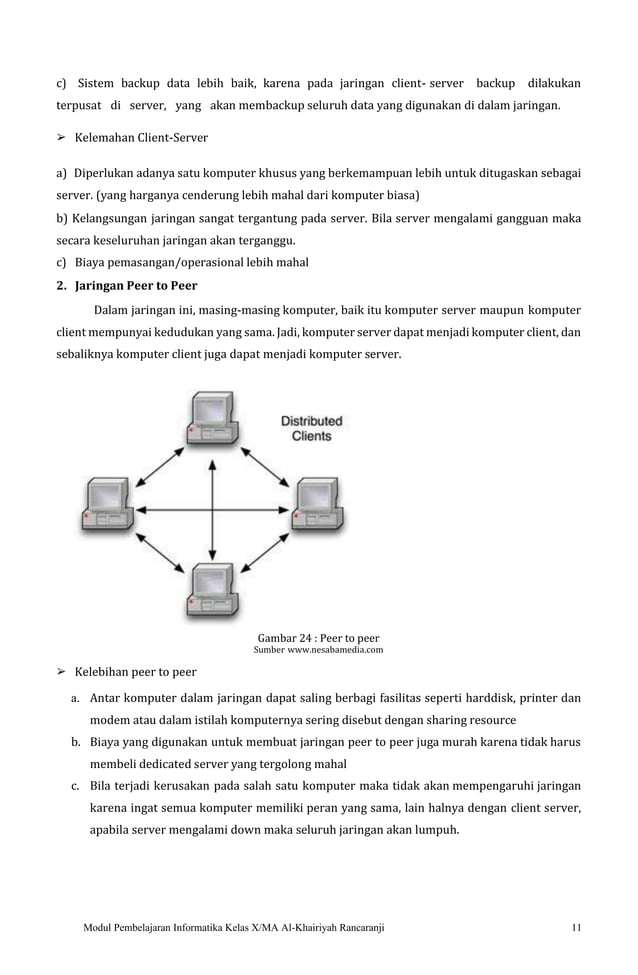 c) Sistem backup data lebih baik, karena pada jaringan client- server backup dilakukan terpusat di server, yang akan membackup seluruh data yang digunakan di dalam jaringan.

➢ Kelemahan Client-Server

a) Diperlukan adanya satu komputer khusus yang berkemampuan lebih untuk ditugaskan sebagai server. (yang harganya cenderung lebih mahal dari komputer biasa)
b) Kelangsungan jaringan sangat tergantung pada server. Bila server mengalami gangguan maka secara keseluruhan jaringan akan terganggu.
c) Biaya pemasangan/operasional lebih mahal

2. Jaringan Peer to Peer

Dalam jaringan ini, masing-masing komputer, baik itu komputer server maupun komputer client mempunyai kedudukan yang sama. Jadi, komputer server dapat menjadi komputer client, dan sebaliknya komputer client juga dapat menjadi komputer server.

Distributed Clients

Gambar 24 : Peer to peer
Sumber www.nesabamedia.com

➢ Kelebihan peer to peer

a. Antar komputer dalam jaringan dapat saling berbagi fasilitas seperti harddisk, printer dan modem atau dalam istilah komputernya sering disebut dengan sharing resource
b. Biaya yang digunakan untuk membuat jaringan peer to peer juga murah karena tidak harus membeli dedicated server yang tergolong mahal
c. Bila terjadi kerusakan pada salah satu komputer maka tidak akan mempengaruhi jaringan karena ingat semua komputer memiliki peran yang sama, lain halnya dengan client server, apabila server mengalami down maka seluruh jaringan akan lumpuh.

Modul Pembelajaran Informatika Kelas X/MA Al-Khairiyah Rancaranji 11