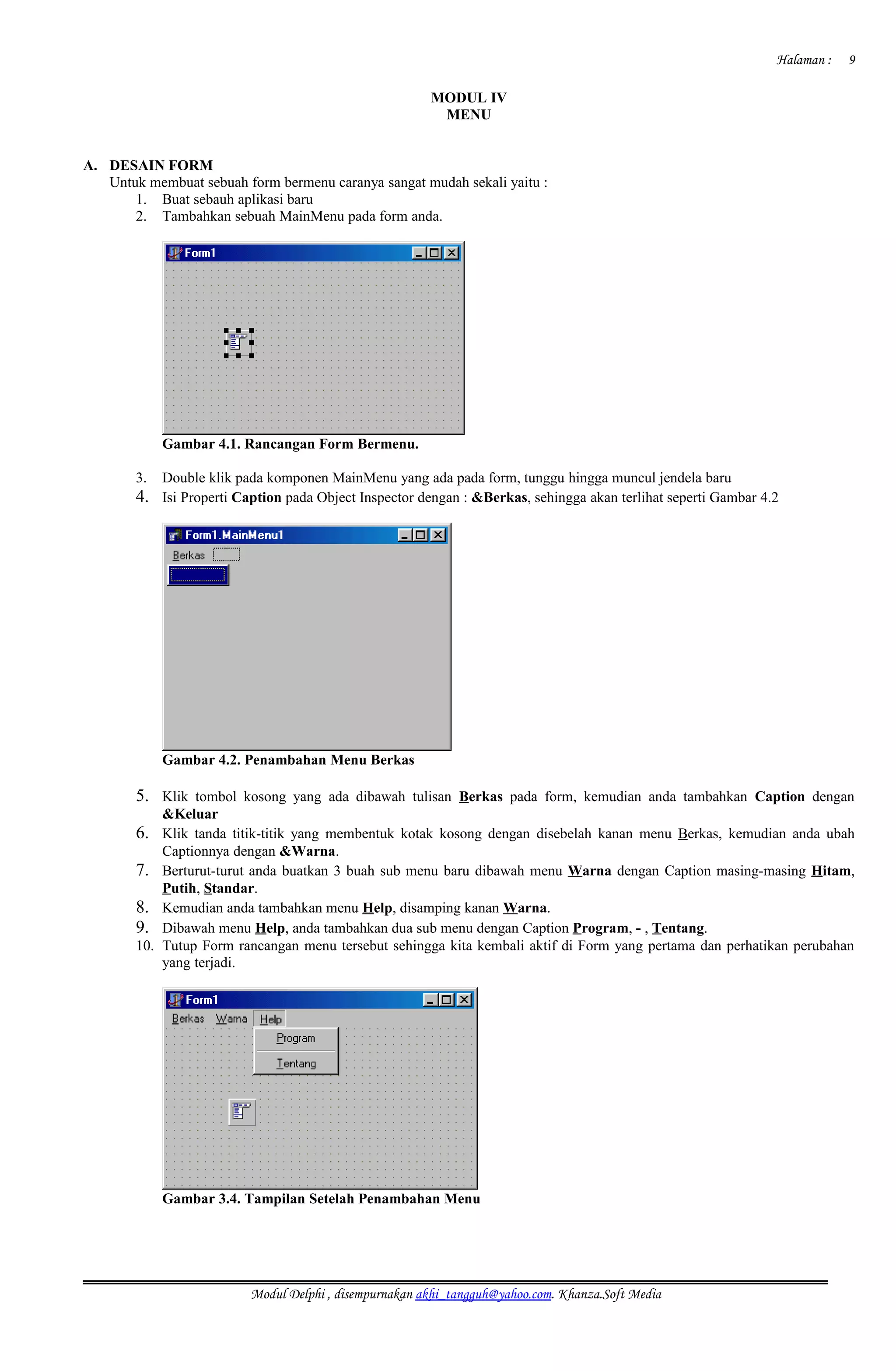 Halaman : 9

MODUL IV
MENU

A. DESAIN FORM
Untuk membuat sebuah form bermenu caranya sangat mudah sekali yaitu :
1. Buat sebauh aplikasi baru
2. Tambahkan sebuah MainMenu pada form anda.

Form1

Gambar 4.1. Rancangan Form Bermenu.

3. Double klik pada komponen MainMenu yang ada pada form, tunggu hingga muncul jendela baru
4. Isi Properti Caption pada Object Inspector dengan : &Berkas, sehingga akan terlihat seperti Gambar 4.2

Form1.MainMenu1
Berkas

Gambar 4.2. Penambahan Menu Berkas

5. Klik tombol kosong yang ada dibawah tulisan Berkas pada form, kemudian anda tambahkan Caption dengan &Keluar
6. Klik tanda titik-titik yang membentuk kotak kosong dengan disebelah kanan menu Berkas, kemudian anda ubah Captionnya dengan &Warna.
7. Berturut-turut anda buatkan 3 buah sub menu baru dibawah menu Warna dengan Caption masing-masing Hitam, Putih, Standar.
8. Kemudian anda tambahkan menu Help, disamping kanan Warna.
9. Dibawah menu Help, anda tambahkan dua sub menu dengan Caption Program, - , Tentang.
10. Tutup Form rancangan menu tersebut sehingga kita kembali aktif di Form yang pertama dan perhatikan perubahan yang terjadi.

Form1
Berkas Warna Help
Program
Tentang

Gambar 3.4. Tampilan Setelah Penambahan Menu

Modul Delphi , disempurnakan akhi_tangguh@yahoo.com. Khanza.Soft Media