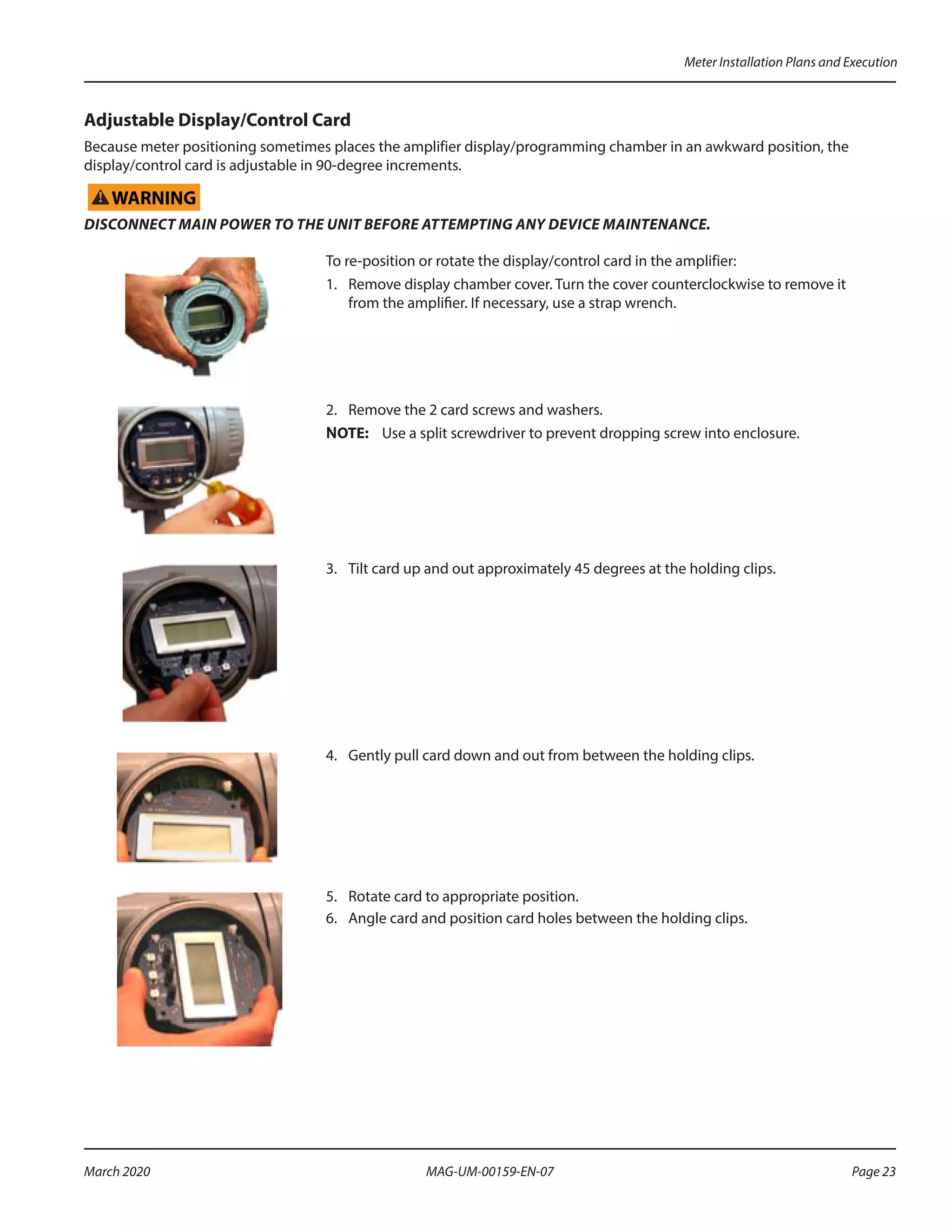 Meter Installation Plans and Execution

Adjustable Display/Control Card

Because meter positioning sometimes places the amplifier display/programming chamber in an awkward position, the display/control card is adjustable in 90-degree increments.

WARNING

DISCONNECT MAIN POWER TO THE UNIT BEFORE ATTEMPTING ANY DEVICE MAINTENANCE.

To re-position or rotate the display/control card in the amplifier:

1. Remove display chamber cover. Turn the cover counterclockwise to remove it from the amplifier. If necessary, use a strap wrench.

2. Remove the 2 card screws and washers.

NOTE: Use a split screwdriver to prevent dropping screw into enclosure.

3. Tilt card up and out approximately 45 degrees at the holding clips.

4. Gently pull card down and out from between the holding clips.

5. Rotate card to appropriate position.

6. Angle card and position card holes between the holding clips.

March 2020

MAG-UM-00159-EN-07

Page 23