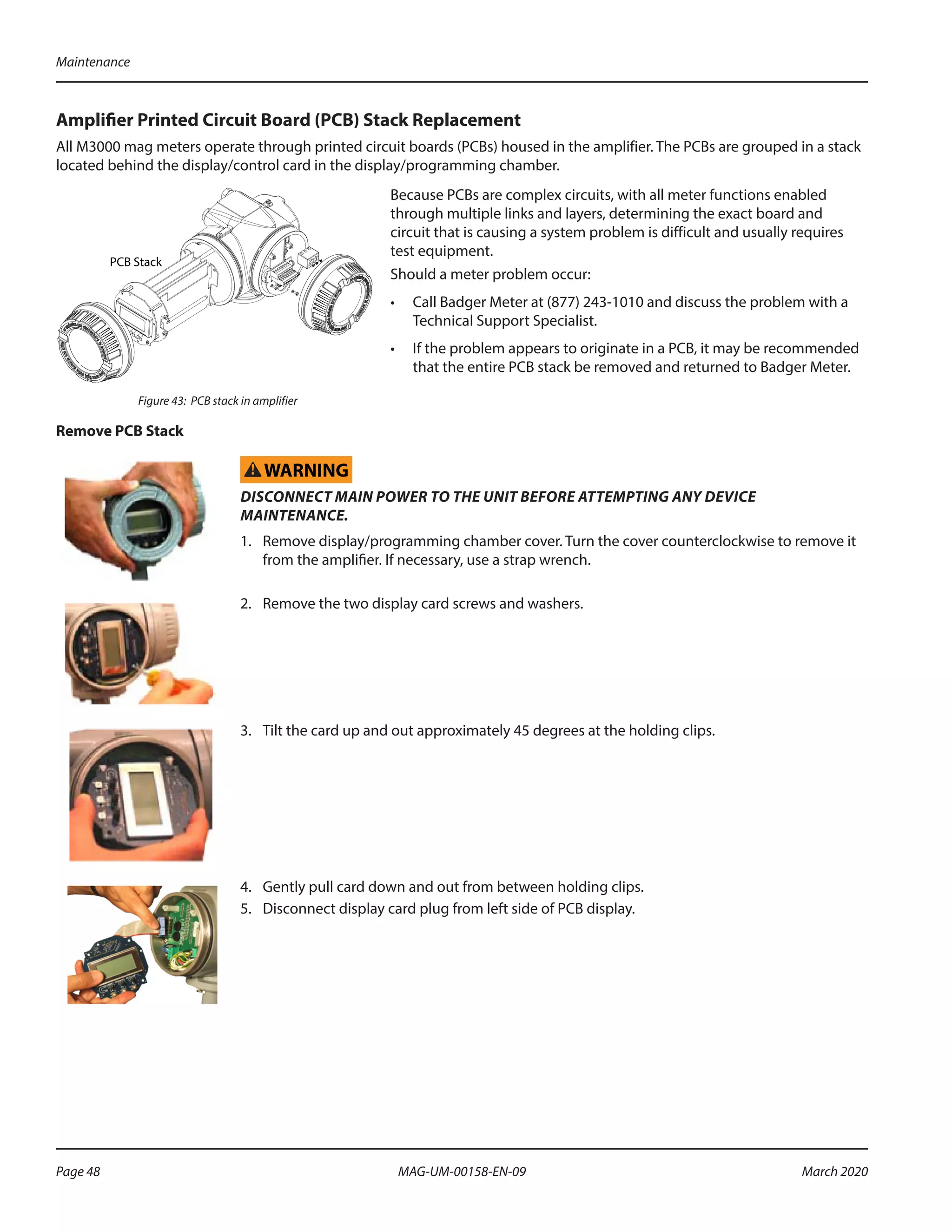 Maintenance

Amplifier Printed Circuit Board (PCB) Stack Replacement

All M3000 mag meters operate through printed circuit boards (PCBs) housed in the amplifier. The PCBs are grouped in a stack located behind the display/control card in the display/programming chamber.

PCB Stack

Figure 43: PCB stack in amplifier

Because PCBs are complex circuits, with all meter functions enabled through multiple links and layers, determining the exact board and circuit that is causing a system problem is difficult and usually requires test equipment.

Should a meter problem occur:

• Call Badger Meter at (877) 243-1010 and discuss the problem with a Technical Support Specialist.

• If the problem appears to originate in a PCB, it may be recommended that the entire PCB stack be removed and returned to Badger Meter.

Remove PCB Stack

WARNING

DISCONNECT MAIN POWER TO THE UNIT BEFORE ATTEMPTING ANY DEVICE MAINTENANCE.

1. Remove display/programming chamber cover. Turn the cover counterclockwise to remove it from the amplifier. If necessary, use a strap wrench.

2. Remove the two display card screws and washers.

3. Tilt the card up and out approximately 45 degrees at the holding clips.

4. Gently pull card down and out from between holding clips.
5. Disconnect display card plug from left side of PCB display.

Page 48 MAG-UM-00158-EN-09 March 2020