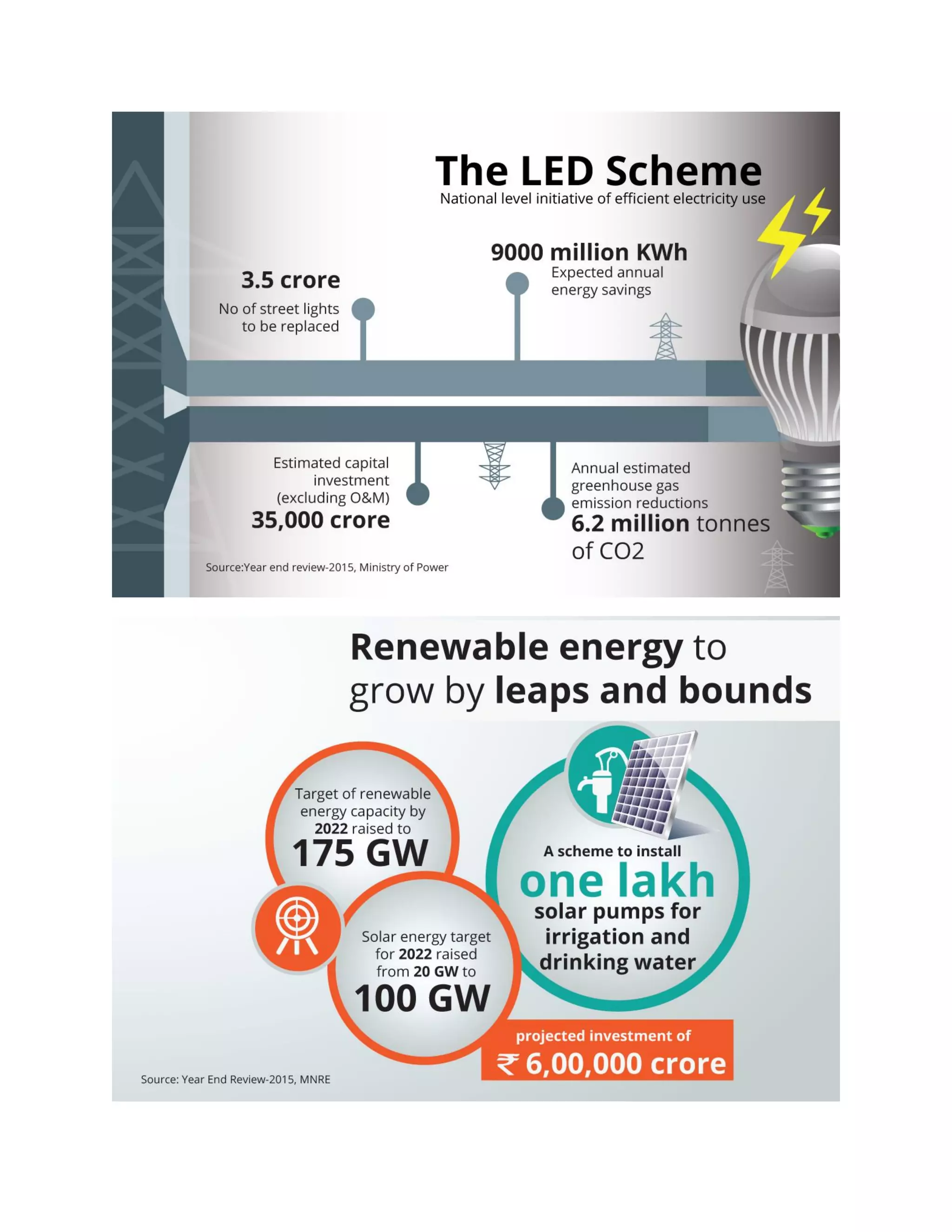 The LED Scheme
National level initiative of efficient electricity use

3.5 crore
No of street lights to be replaced

9000 million KWh
Expected annual energy savings

Estimated capital investment (excluding O&M)
35,000 crore

Annual estimated greenhouse gas emission reductions
6.2 million tonnes of CO2

Source:Year end review-2015, Ministry of Power

Renewable energy to grow by leaps and bounds

Target of renewable energy capacity by 2022 raised to
175 GW

Solar energy target for 2022 raised from 20 GW to
100 GW

A scheme to install
one lakh
solar pumps for irrigation and drinking water

projected investment of
₹ 6,00,000 crore

Source: Year End Review-2015, MNRE