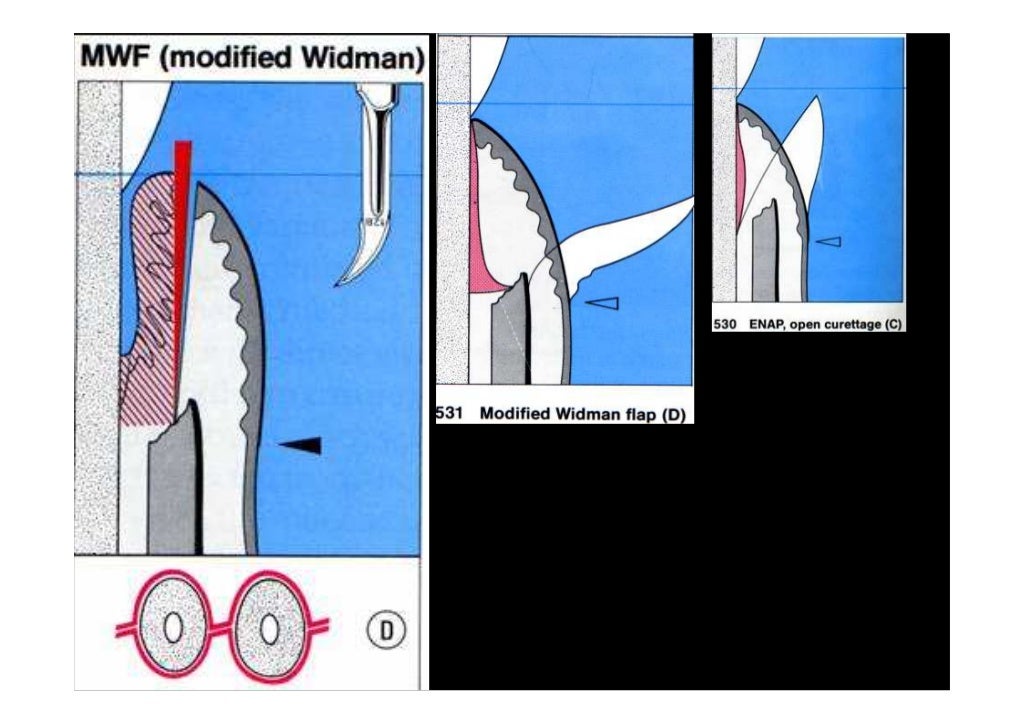 MWF (modified Widman)

D

531 Modified Widman flap (D)

530 ENAP, open curettage (C)