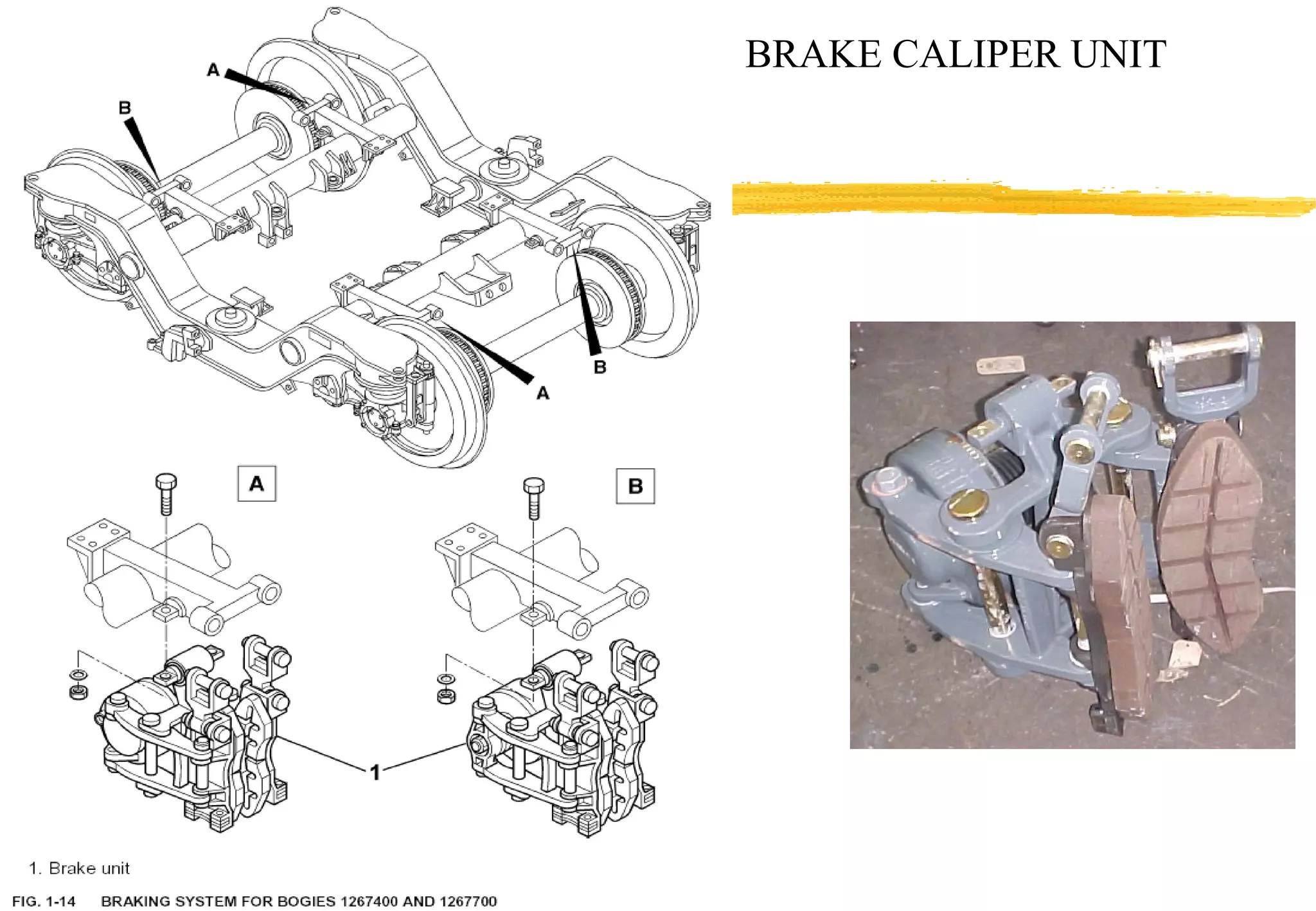 BRAKE CALIPER UNIT

A
B
B
A

A
B

1

1. Brake unit

FIG. 1-14 BRAKING SYSTEM FOR BOGIES 1267400 AND 1267700