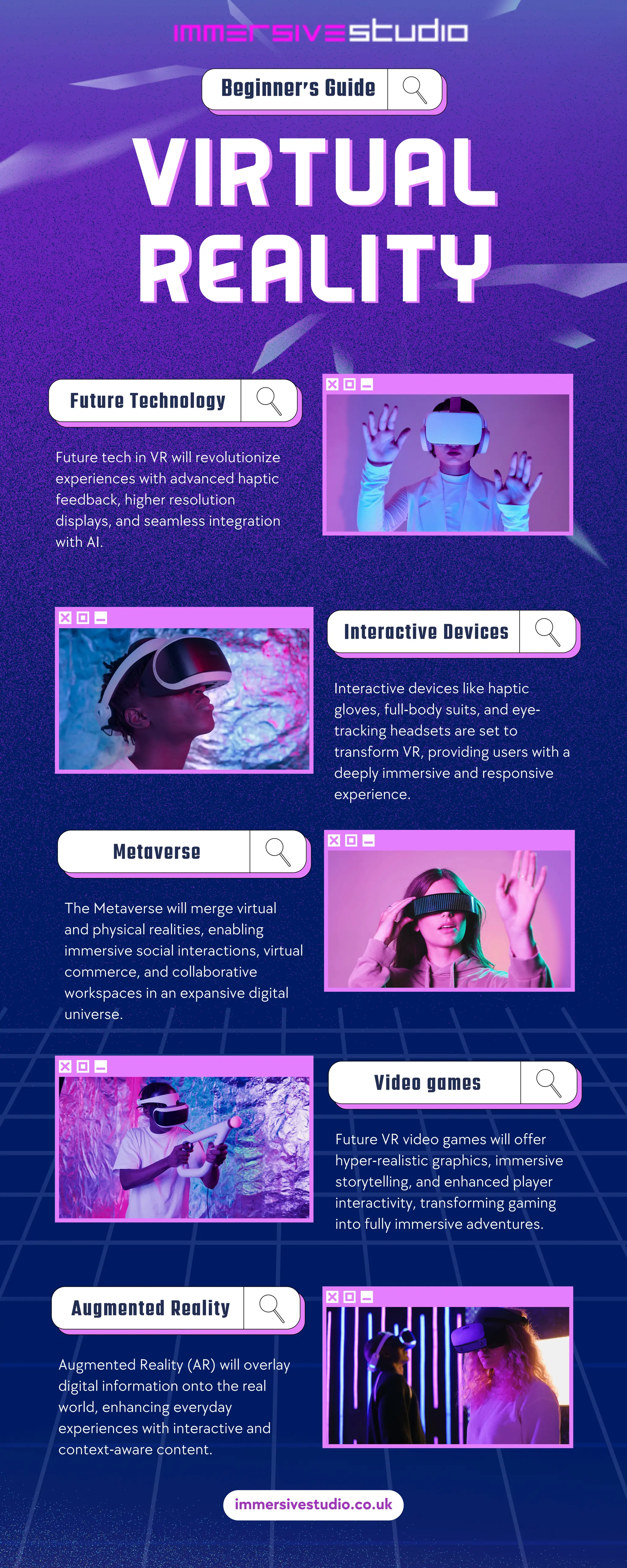 IMMERSIVEstudio

Beginner's Guide

VIRTUAL REALITY

Future Technology

Future tech in VR will revolutionize experiences with advanced haptic feedback, higher resolution displays, and seamless integration with AI.

Interactive Devices

Interactive devices like haptic gloves, full-body suits, and eye-tracking headsets are set to transform VR, providing users with a deeply immersive and responsive experience.

Metaverse

The Metaverse will merge virtual and physical realities, enabling immersive social interactions, virtual commerce, and collaborative workspaces in an expansive digital universe.

Video games

Future VR video games will offer hyper-realistic graphics, immersive storytelling, and enhanced player interactivity, transforming gaming into fully immersive adventures.

Augmented Reality

Augmented Reality (AR) will overlay digital information onto the real world, enhancing everyday experiences with interactive and context-aware content.

immersivestudio.co.uk