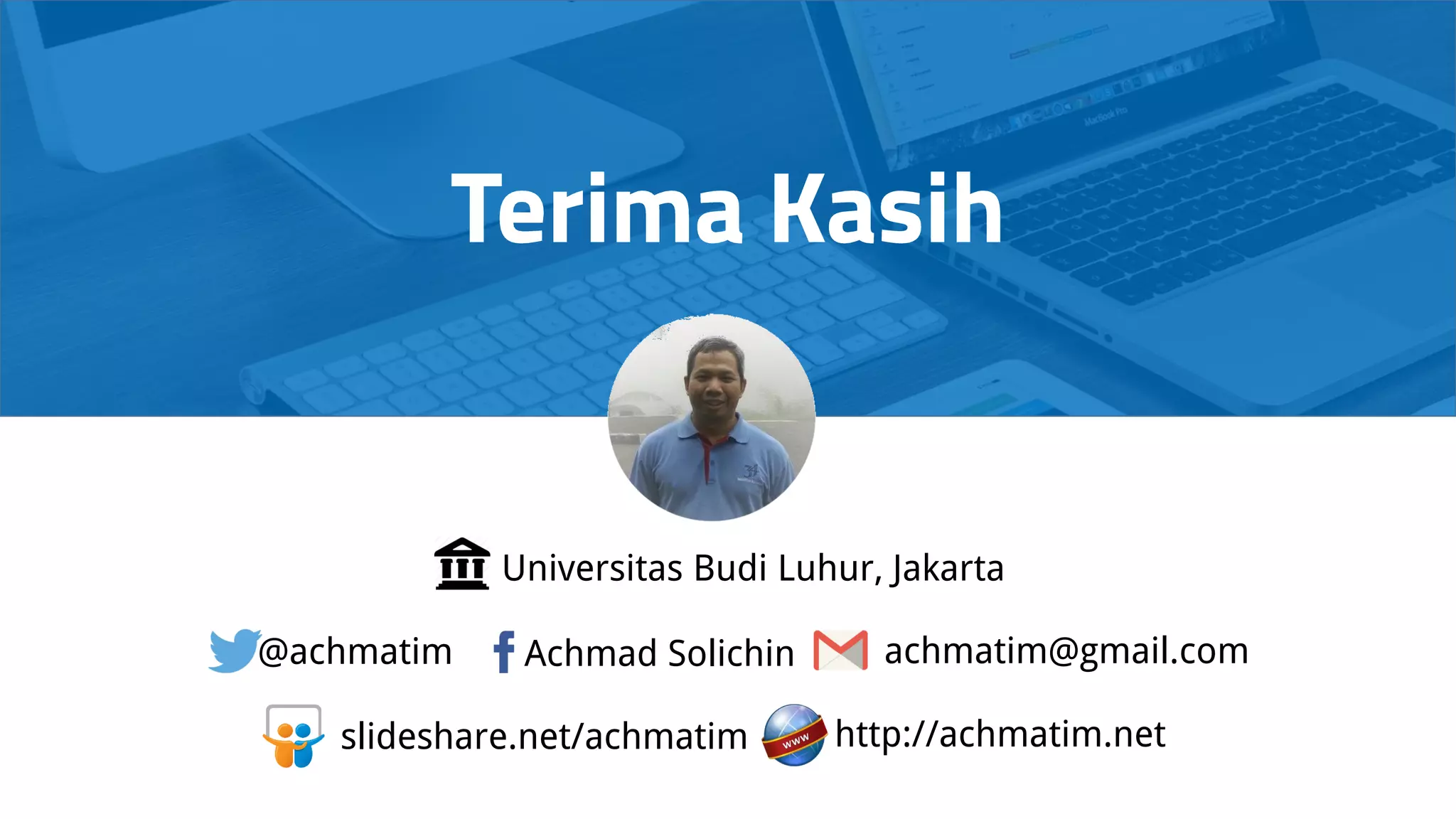 Terima Kasih

Universitas Budi Luhur, Jakarta

@achmatim Achmad Solichin achmatim@gmail.com

slideshare.net/achmatim www http://achmatim.net