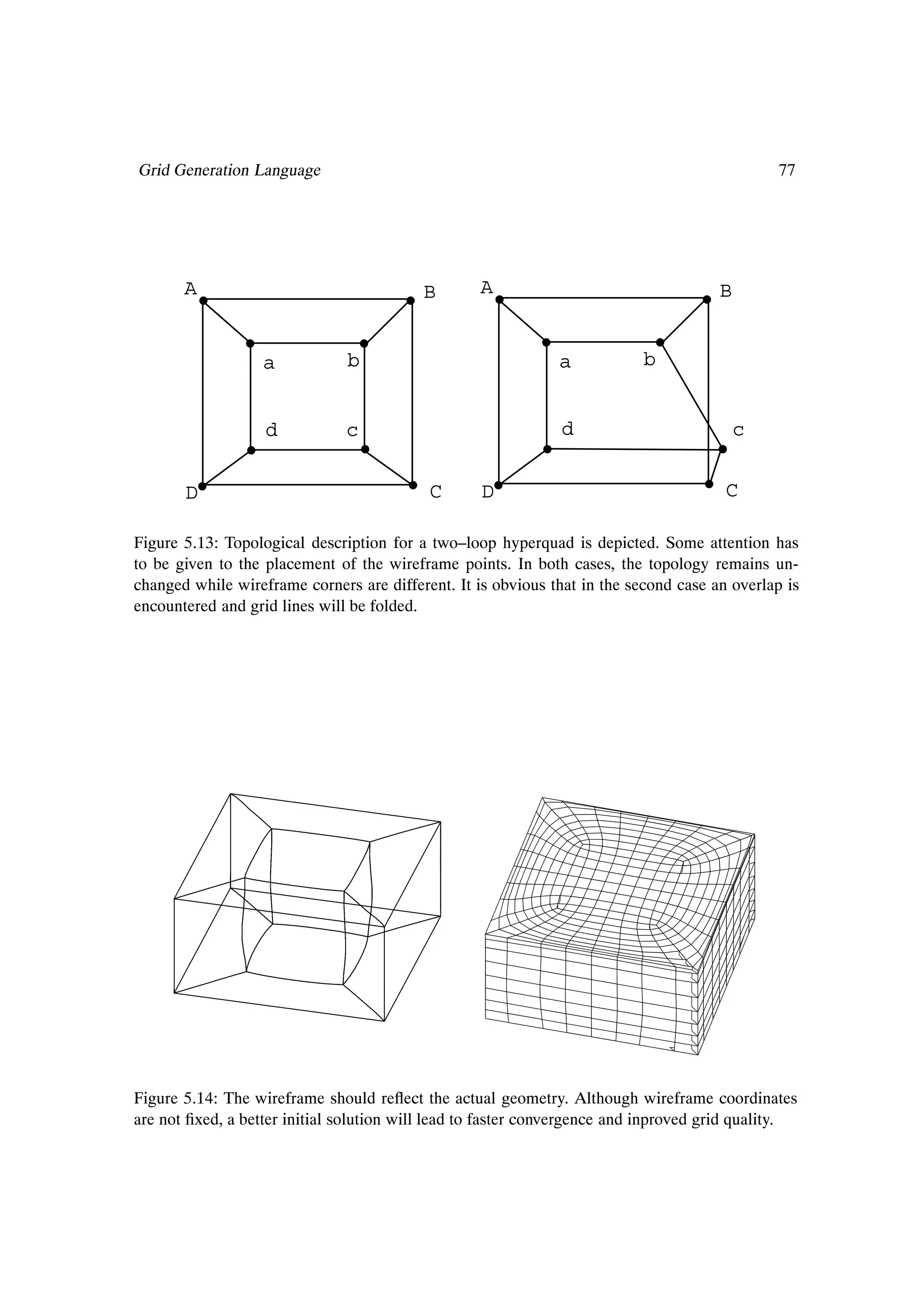 Grid Generation Language

77

A
B
a
b
d
c
D
C

A
B
a
b
d
c
D
C

Figure 5.13: Topological description for a two–loop hyperquad is depicted. Some attention has to be given to the placement of the wireframe points. In both cases, the topology remains unchanged while wireframe corners are different. It is obvious that in the second case an overlap is encountered and grid lines will be folded.

Figure 5.14: The wireframe should reflect the actual geometry. Although wireframe coordinates are not fixed, a better initial solution will lead to faster convergence and inproved grid quality.