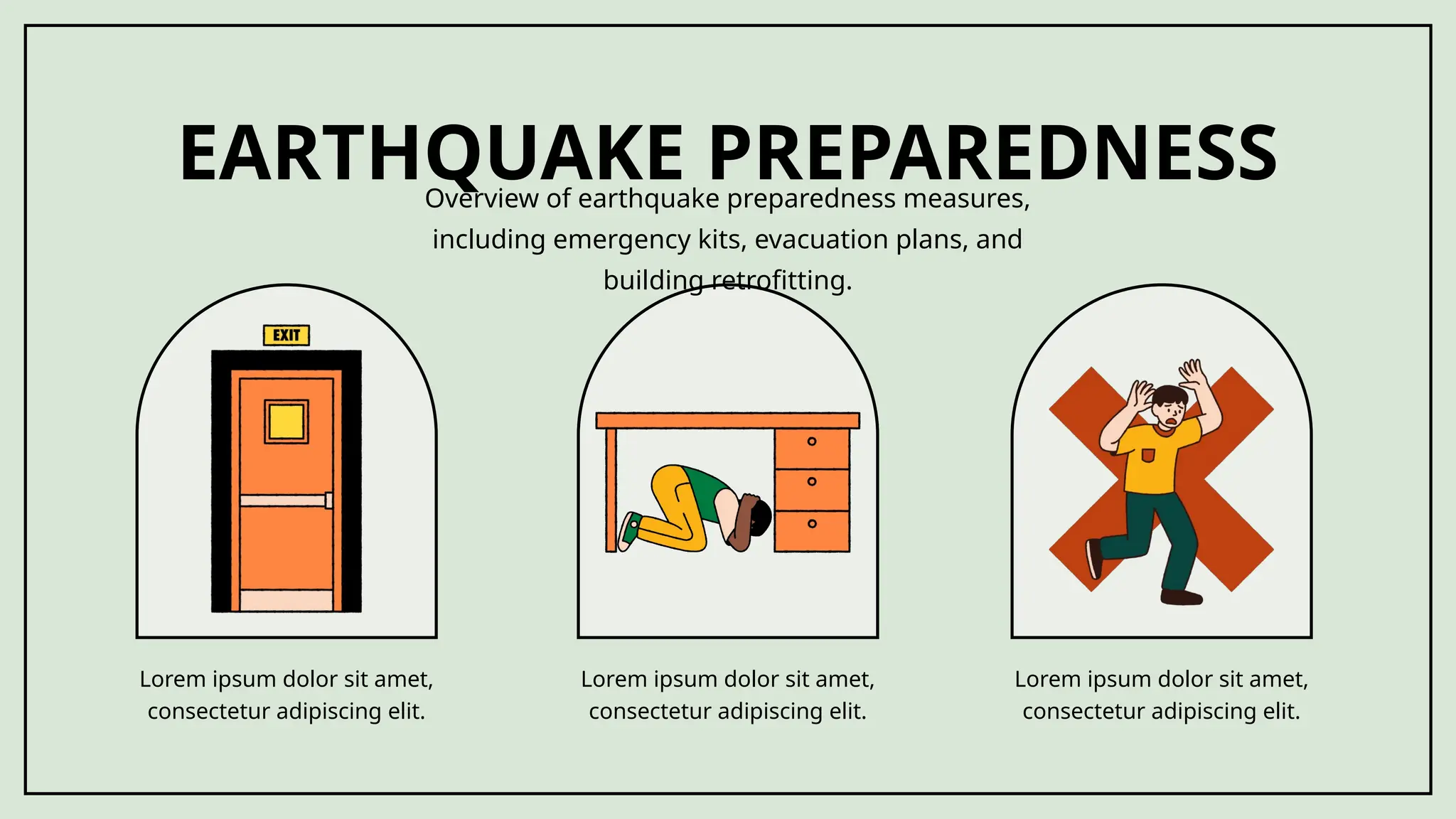 EARTHQUAKE PREPAREDNESS

Overview of earthquake preparedness measures, including emergency kits, evacuation plans, and building retrofitting.

EXIT

Lorem ipsum dolor sit amet, consectetur adipiscing elit.

Lorem ipsum dolor sit amet, consectetur adipiscing elit.

Lorem ipsum dolor sit amet, consectetur adipiscing elit.