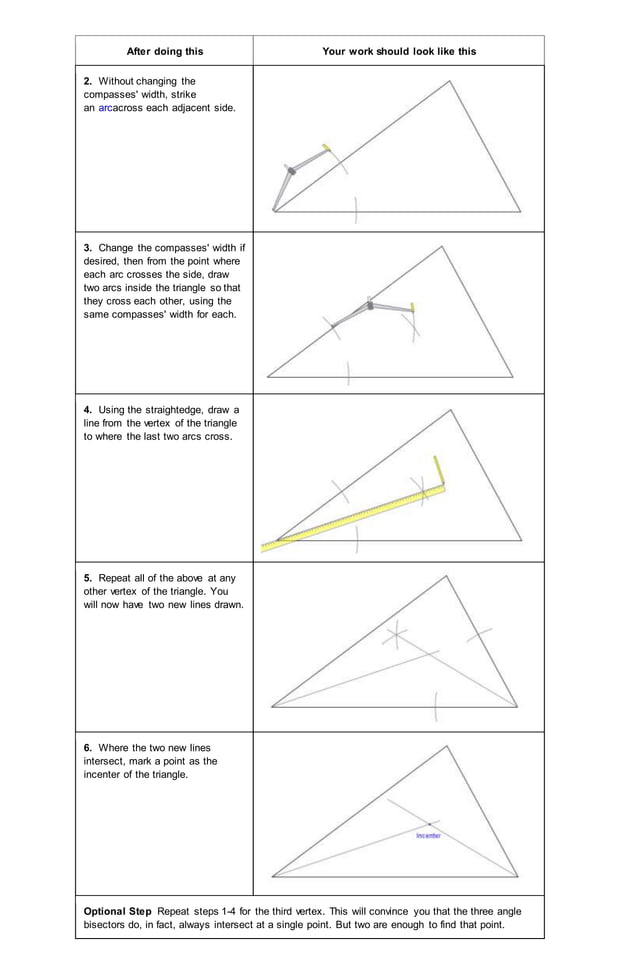 | After doing this | Your work should look like this |
|---|---|
| **2.** Without changing the compasses' width, strike an arcacross each adjacent side. | |
| **3.** Change the compasses' width if desired, then from the point where each arc crosses the side, draw two arcs inside the triangle so that they cross each other, using the same compasses' width for each. | |
| **4.** Using the straightedge, draw a line from the vertex of the triangle to where the last two arcs cross. | |
| **5.** Repeat all of the above at any other vertex of the triangle. You will now have two new lines drawn. | |
| **6.** Where the two new lines intersect, mark a point as the incenter of the triangle. | Incenter |

**Optional Step** Repeat steps 1-4 for the third vertex. This will convince you that the three angle bisectors do, in fact, always intersect at a single point. But two are enough to find that point.