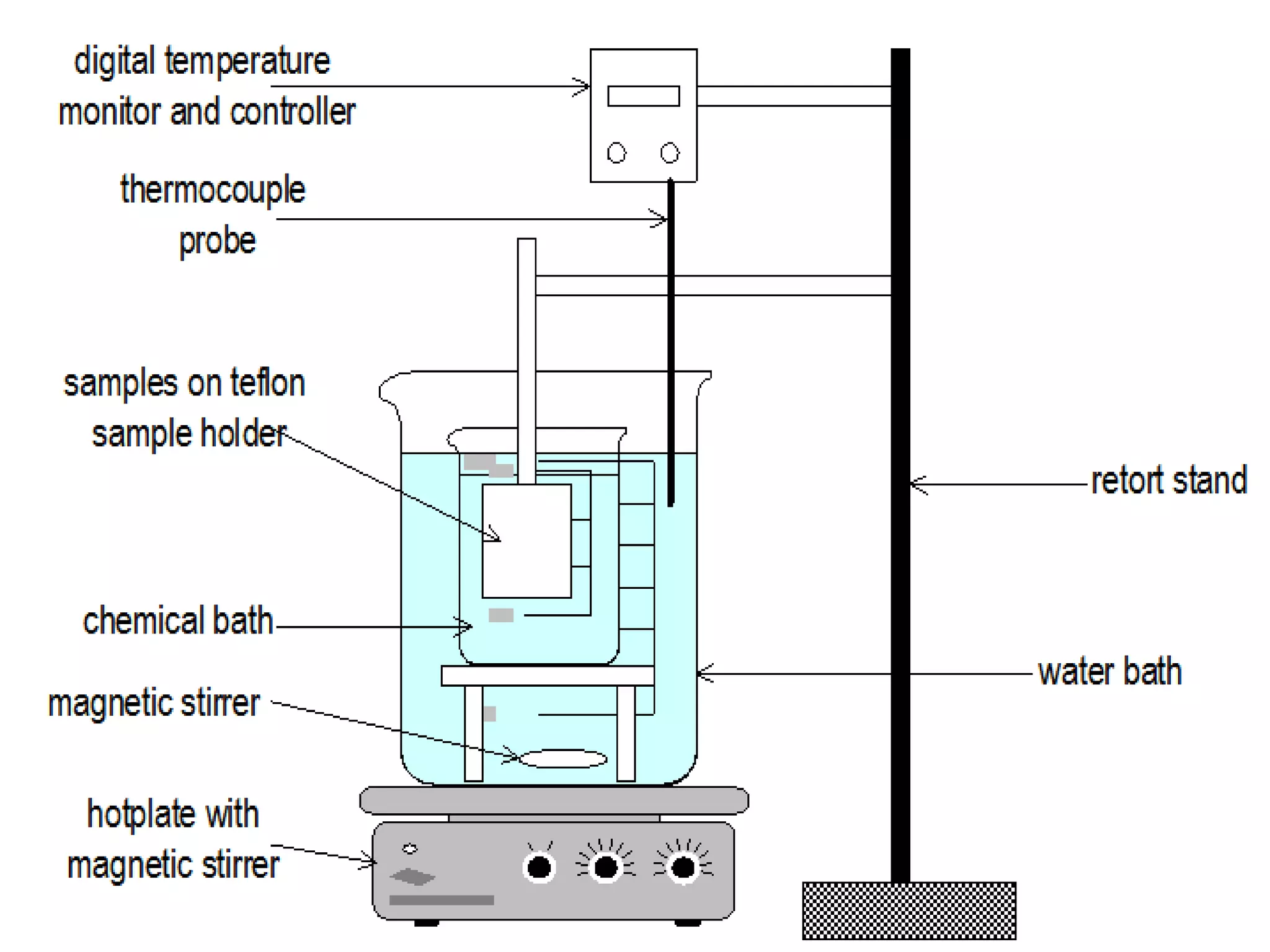 digital temperature monitor and controller

thermocouple probe

samples on teflon sample holder

chemical bath

magnetic stirrer

hotplate with magnetic stirrer

retort stand

water bath