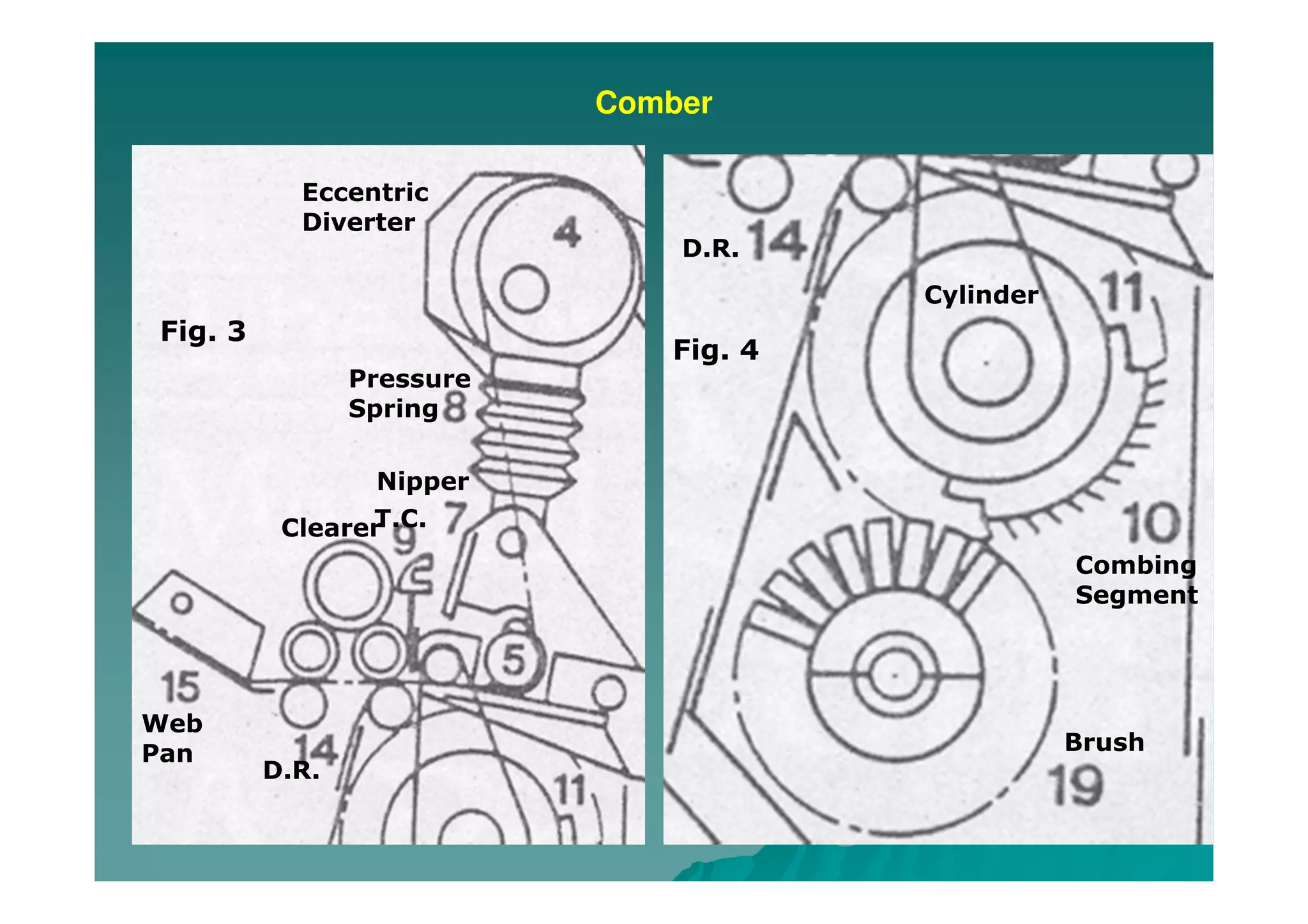 Comber

Eccentric
Diverter

4

Fig. 3

Pressure
Spring 8

Nipper

T.C. 7

Clearer 9

5

15

Web
Pan

14

D.R.

11

D.R. 14

Cylinder

11

Fig. 4

10

Combing
Segment

Brush

19