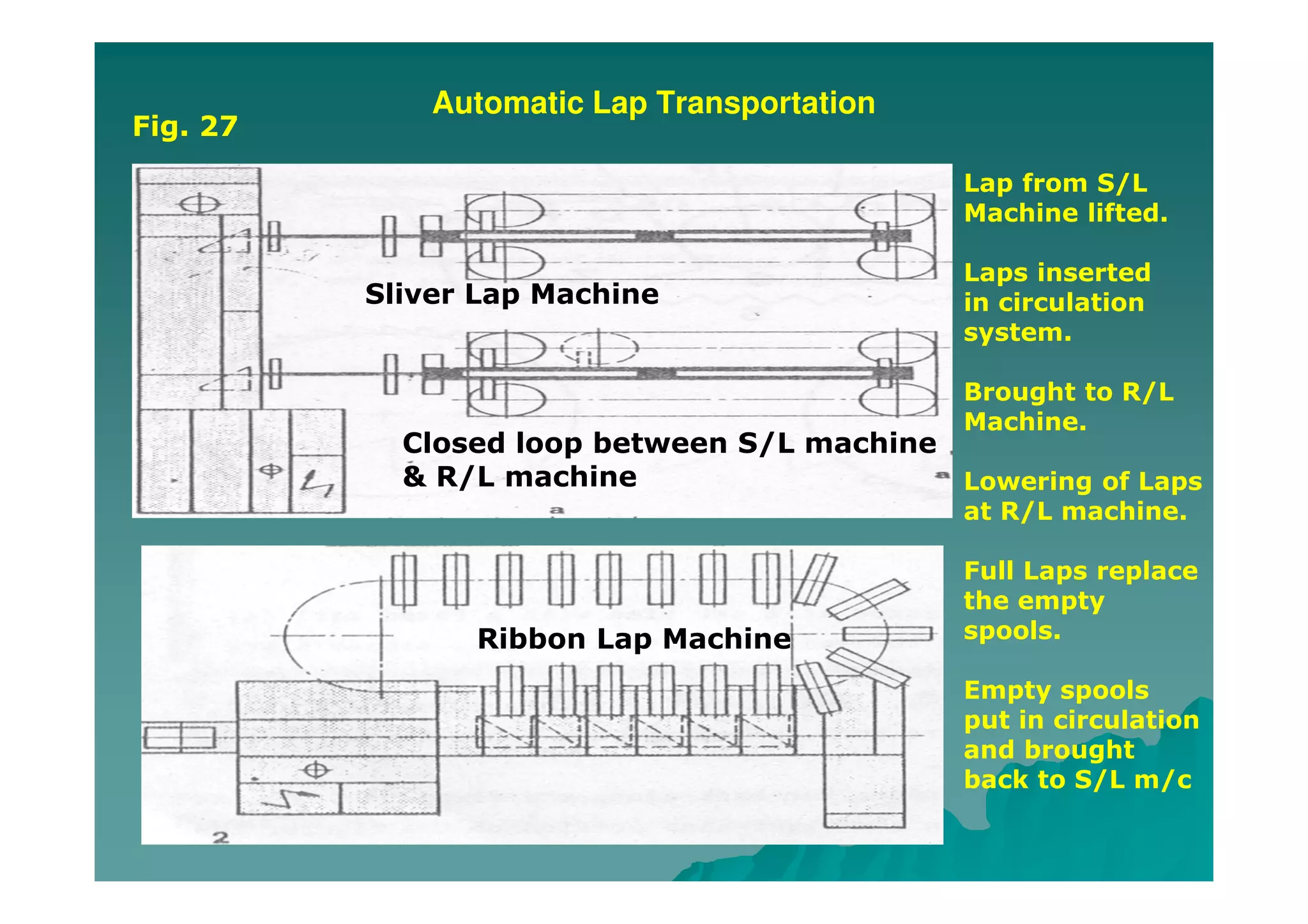 Automatic Lap Transportation

Fig. 27

Sliver Lap Machine

Closed loop between S/L machine & R/L machine

a

a

Ribbon Lap Machine

2

Lap from S/L Machine lifted.

Laps inserted in circulation system.

Brought to R/L Machine.

Lowering of Laps at R/L machine.

Full Laps replace the empty spools.

Empty spools put in circulation and brought back to S/L m/c