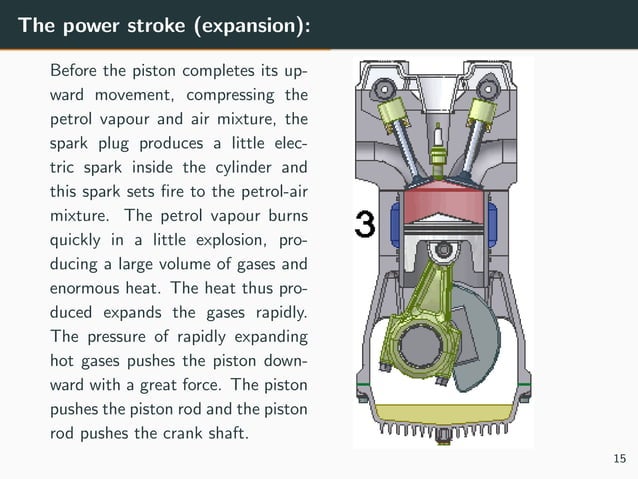 The power stroke (expansion):

Before the piston completes its upward movement, compressing the petrol vapour and air mixture, the spark plug produces a little electric spark inside the cylinder and this spark sets fire to the petrol-air mixture. The petrol vapour burns quickly in a little explosion, producing a large volume of gases and enormous heat. The heat thus produced expands the gases rapidly. The pressure of rapidly expanding hot gases pushes the piston downward with a great force. The piston pushes the piston rod and the piston rod pushes the crank shaft.

3

15