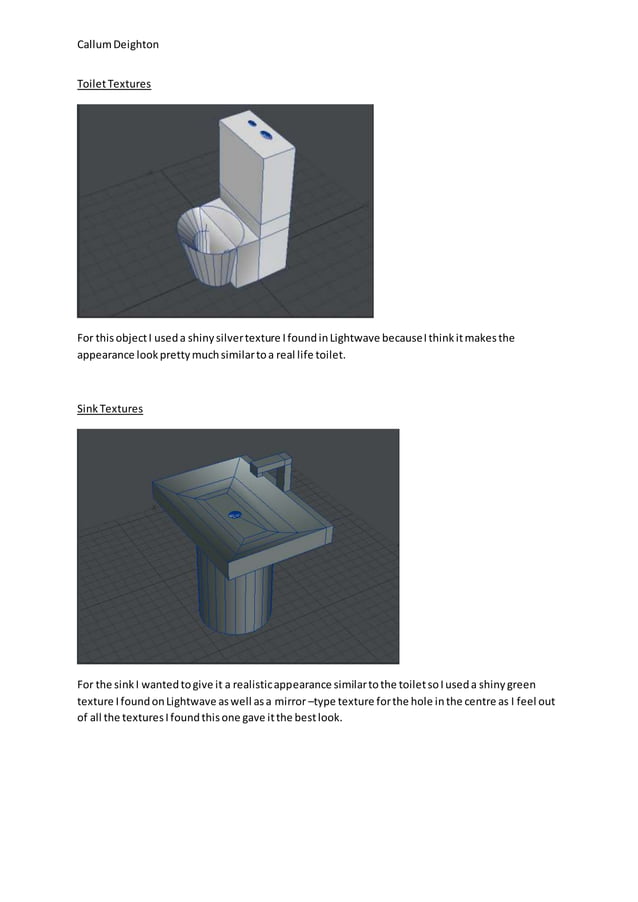 Callum Deighton

Toilet Textures

For this object I used a shiny silver texture I found in Lightwave because I think it makes the appearance look pretty much similar to a real life toilet.

Sink Textures

For the sink I wanted to give it a realistic appearance similar to the toilet so I used a shiny green texture I found on Lightwave as well as a mirror –type texture for the hole in the centre as I feel out of all the textures I found this one gave it the best look.