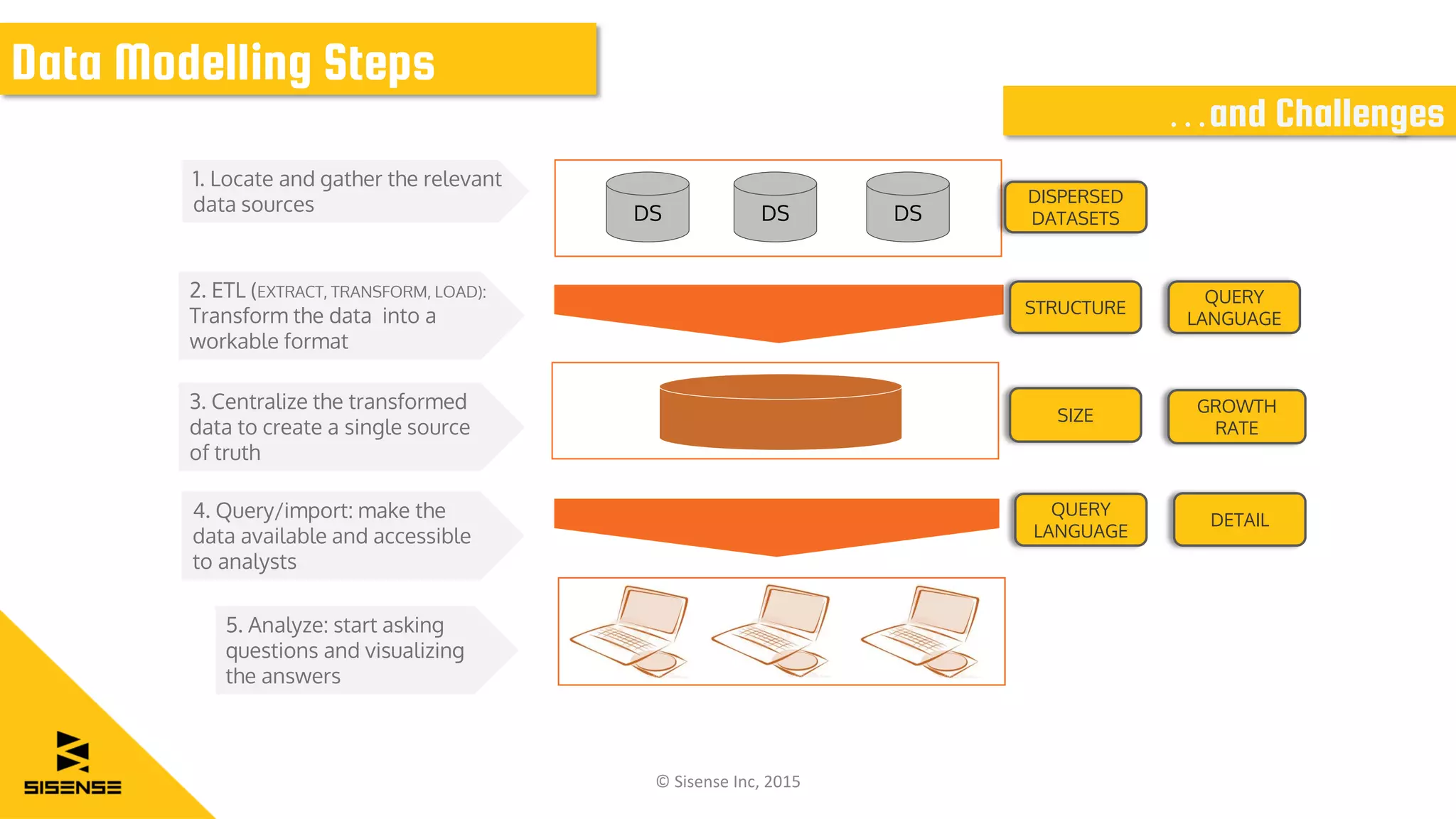 Data Modelling Steps

...and Challenges

1. Locate and gather the relevant data sources

DS DS DS

DISPERSED DATASETS

2. ETL (EXTRACT, TRANSFORM, LOAD): Transform the data into a workable format

STRUCTURE

QUERY LANGUAGE

3. Centralize the transformed data to create a single source of truth

SIZE

GROWTH RATE

4. Query/import: make the data available and accessible to analysts

QUERY LANGUAGE

DETAIL

5. Analyze: start asking questions and visualizing the answers

SISENSE

© Sisense Inc, 2015