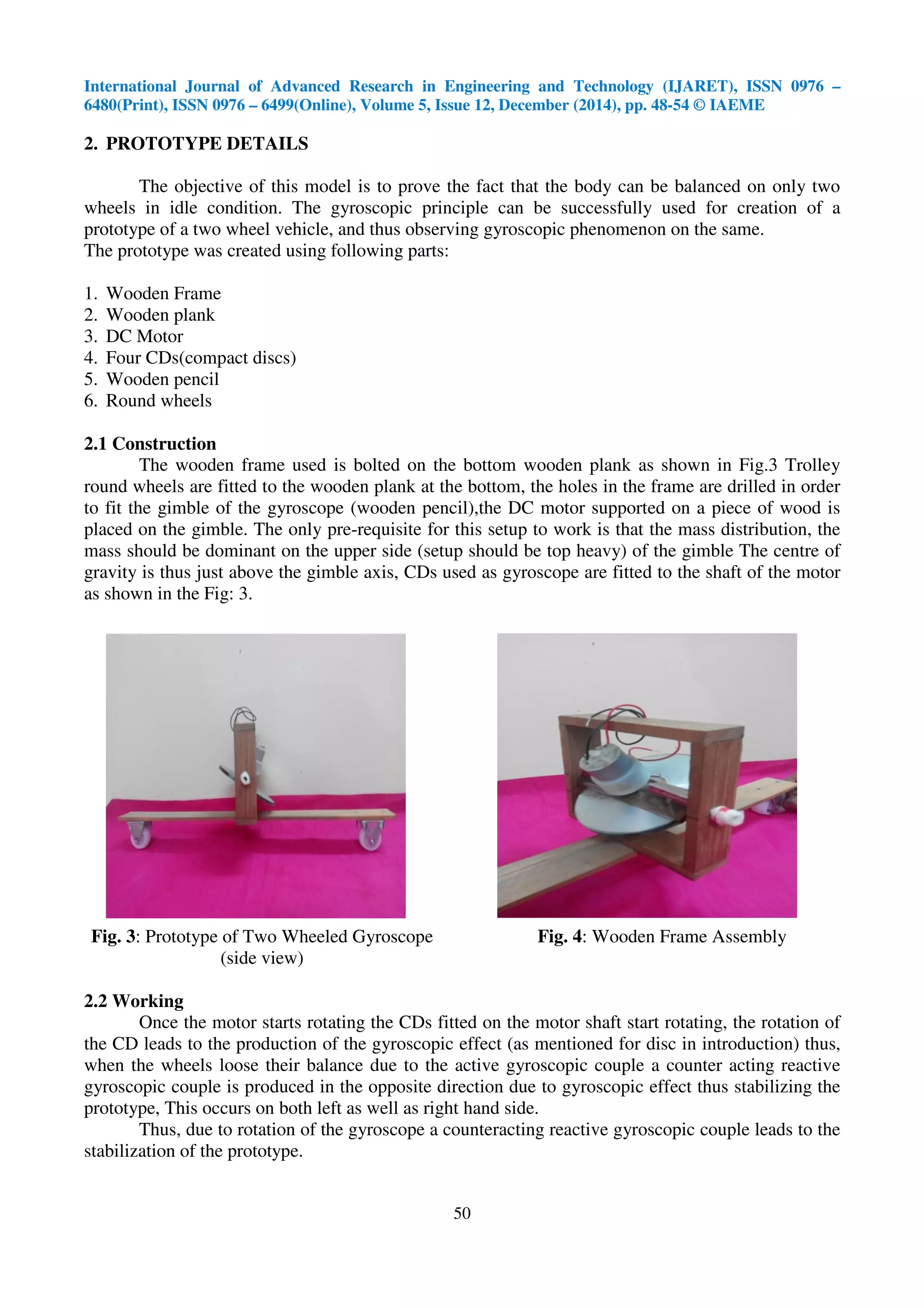 International Journal of Advanced Research in Engineering and Technology (IJARET), ISSN 0976 – 6480(Print), ISSN 0976 – 6499(Online), Volume 5, Issue 12, December (2014), pp. 48-54 © IAEME

2. PROTOTYPE DETAILS

The objective of this model is to prove the fact that the body can be balanced on only two wheels in idle condition. The gyroscopic principle can be successfully used for creation of a prototype of a two wheel vehicle, and thus observing gyroscopic phenomenon on the same.
The prototype was created using following parts:

1. Wooden Frame
2. Wooden plank
3. DC Motor
4. Four CDs(compact discs)
5. Wooden pencil
6. Round wheels

2.1 Construction
The wooden frame used is bolted on the bottom wooden plank as shown in Fig.3 Trolley round wheels are fitted to the wooden plank at the bottom, the holes in the frame are drilled in order to fit the gimble of the gyroscope (wooden pencil),the DC motor supported on a piece of wood is placed on the gimble. The only pre-requisite for this setup to work is that the mass distribution, the mass should be dominant on the upper side (setup should be top heavy) of the gimble The centre of gravity is thus just above the gimble axis, CDs used as gyroscope are fitted to the shaft of the motor as shown in the Fig: 3.

Fig. 3: Prototype of Two Wheeled Gyroscope (side view)

Fig. 4: Wooden Frame Assembly

2.2 Working
Once the motor starts rotating the CDs fitted on the motor shaft start rotating, the rotation of the CD leads to the production of the gyroscopic effect (as mentioned for disc in introduction) thus, when the wheels loose their balance due to the active gyroscopic couple a counter acting reactive gyroscopic couple is produced in the opposite direction due to gyroscopic effect thus stabilizing the prototype, This occurs on both left as well as right hand side.
Thus, due to rotation of the gyroscope a counteracting reactive gyroscopic couple leads to the stabilization of the prototype.

50