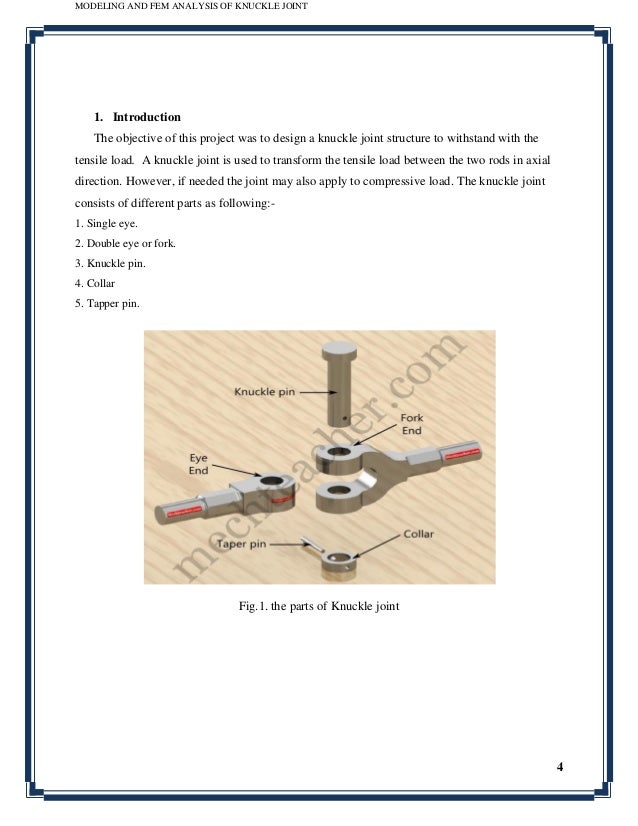 MODELING AND FEM ANALYSIS OF KNUCKLE JOINT

1. Introduction

The objective of this project was to design a knuckle joint structure to withstand with the tensile load. A knuckle joint is used to transform the tensile load between the two rods in axial direction. However, if needed the joint may also apply to compressive load. The knuckle joint consists of different parts as following:-

1. Single eye.
2. Double eye or fork.
3. Knuckle pin.
4. Collar
5. Tapper pin.

Knuckle pin
Fork End
Eye End
Taper pin
Collar
mechteacher.com

Fig.1. the parts of Knuckle joint

4