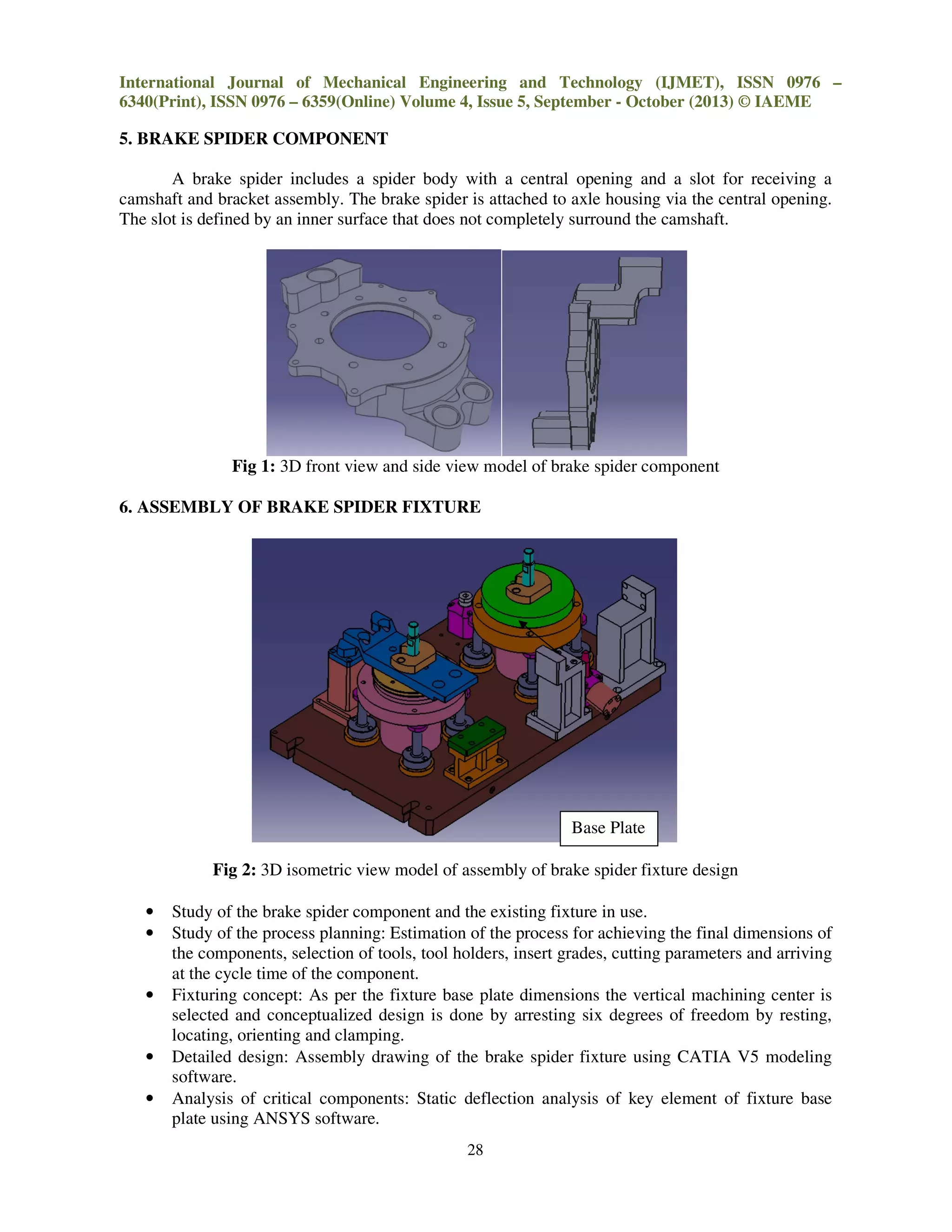 International Journal of Mechanical Engineering and Technology (IJMET), ISSN 0976 – 6340(Print), ISSN 0976 – 6359(Online) Volume 4, Issue 5, September - October (2013) © IAEME

5. BRAKE SPIDER COMPONENT

A brake spider includes a spider body with a central opening and a slot for receiving a camshaft and bracket assembly. The brake spider is attached to axle housing via the central opening. The slot is defined by an inner surface that does not completely surround the camshaft.

Fig 1: 3D front view and side view model of brake spider component

6. ASSEMBLY OF BRAKE SPIDER FIXTURE

Base Plate

Fig 2: 3D isometric view model of assembly of brake spider fixture design

• Study of the brake spider component and the existing fixture in use.
• Study of the process planning: Estimation of the process for achieving the final dimensions of the components, selection of tools, tool holders, insert grades, cutting parameters and arriving at the cycle time of the component.
• Fixturing concept: As per the fixture base plate dimensions the vertical machining center is selected and conceptualized design is done by arresting six degrees of freedom by resting, locating, orienting and clamping.
• Detailed design: Assembly drawing of the brake spider fixture using CATIA V5 modeling software.
• Analysis of critical components: Static deflection analysis of key element of fixture base plate using ANSYS software.

28