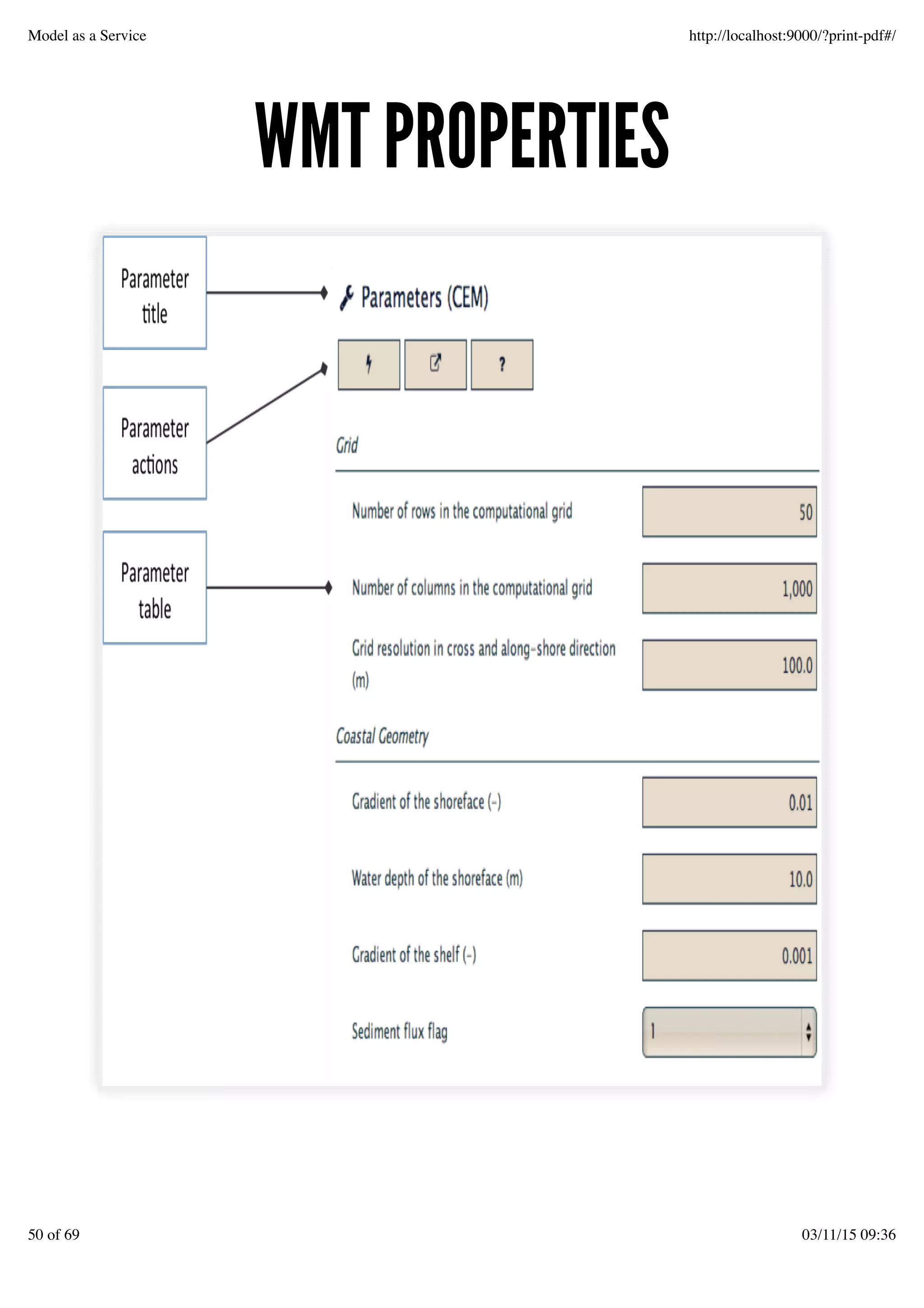 Model as a Service

http://localhost:9000/?print-pdf#/

WMT PROPERTIES

Parameter title

Parameter actions

Parameter table

Parameters (CEM)

?

Grid

Number of rows in the computational grid 50

Number of columns in the computational grid 1,000

Grid resolution in cross and along-shore direction (m) 100.0

Coastal Geometry

Gradient of the shoreface (-) 0.01

Water depth of the shoreface (m) 10.0

Gradient of the shelf (-) 0.001

Sediment flux flag 1

50 of 69

03/11/15 09:36