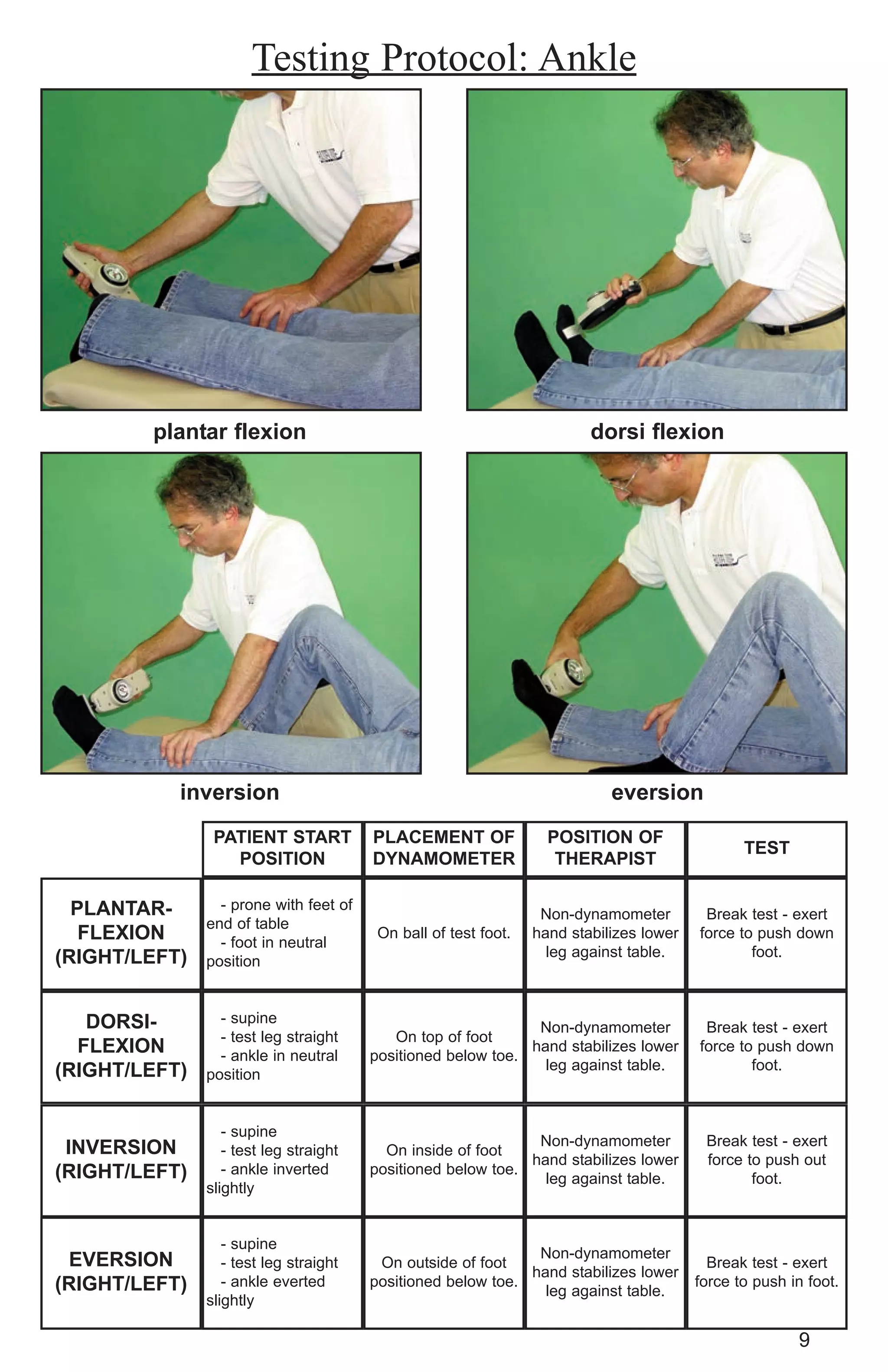 Testing Protocol: Ankle

plantar flexion

dorsi flexion

inversion

eversion

| | PATIENT START POSITION | PLACEMENT OF DYNAMOMETER | POSITION OF THERAPIST | TEST |
|---|---|---|---|---|
| PLANTAR-FLEXION (RIGHT/LEFT) | - prone with feet of end of table - foot in neutral position | On ball of test foot. | Non-dynamometer hand stabilizes lower leg against table. | Break test - exert force to push down foot. |
| DORSI-FLEXION (RIGHT/LEFT) | - supine - test leg straight - ankle in neutral position | On top of foot positioned below toe. | Non-dynamometer hand stabilizes lower leg against table. | Break test - exert force to push down foot. |
| INVERSION (RIGHT/LEFT) | - supine - test leg straight - ankle inverted slightly | On inside of foot positioned below toe. | Non-dynamometer hand stabilizes lower leg against table. | Break test - exert force to push out foot. |
| EVERSION (RIGHT/LEFT) | - supine - test leg straight - ankle everted slightly | On outside of foot positioned below toe. | Non-dynamometer hand stabilizes lower leg against table. | Break test - exert force to push in foot. |

9