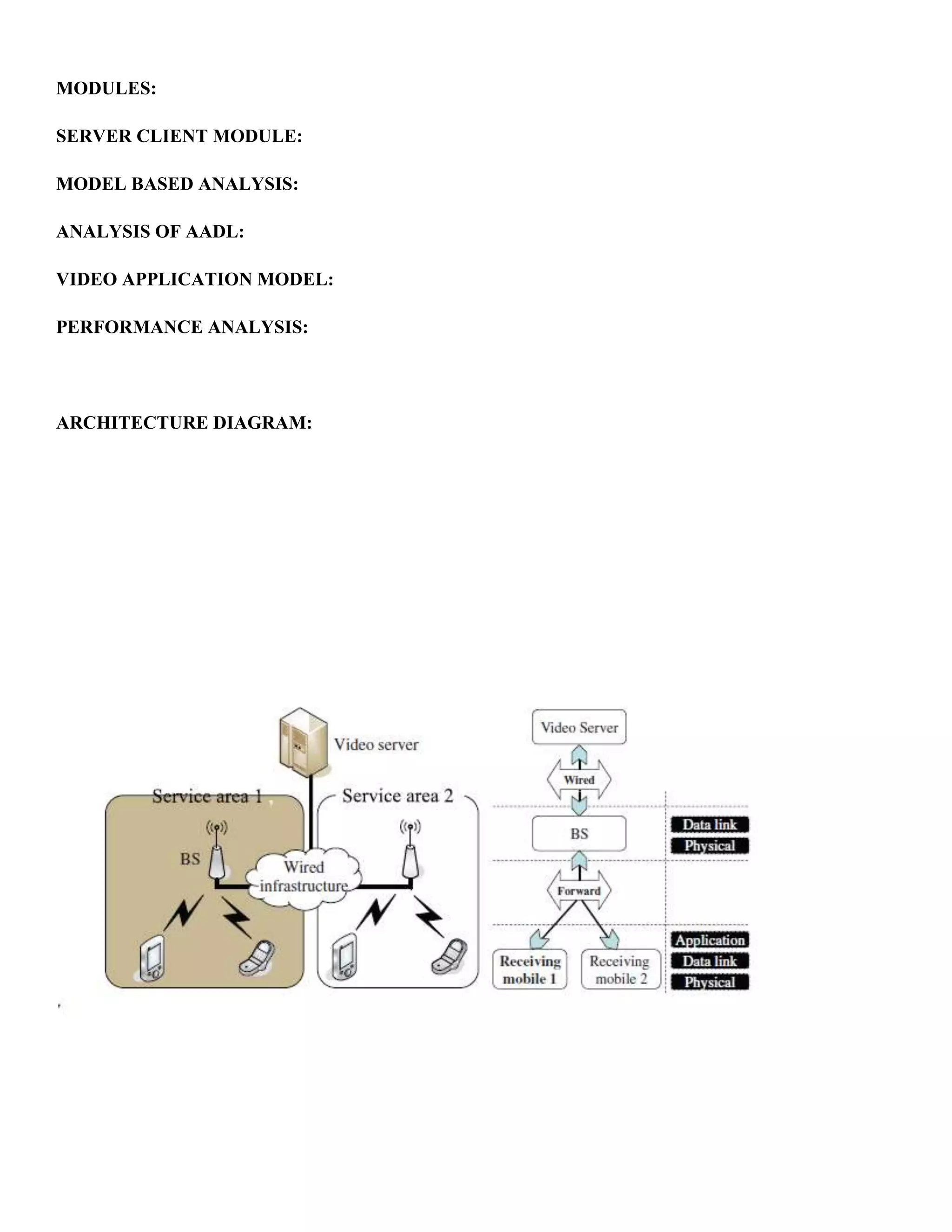 MODULES:

SERVER CLIENT MODULE:

MODEL BASED ANALYSIS:

ANALYSIS OF AADL:

VIDEO APPLICATION MODEL:

PERFORMANCE ANALYSIS:

ARCHITECTURE DIAGRAM:

Video server
Service area 1
Service area 2
BS
Wired infrastructure

Video Server
Wired
BS
Data link
Physical
Forward
Receiving mobile 1
Receiving mobile 2
Application
Data link
Physical