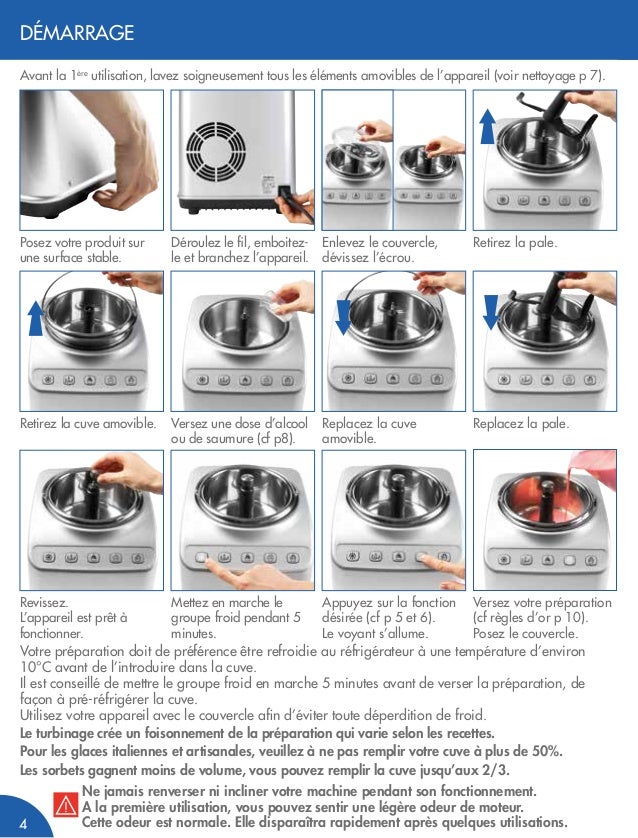 DÉMARRAGE

Avant la 1ère utilisation, lavez soigneusement tous les éléments amovibles de l'appareil (voir nettoyage p 7).

Posez votre produit sur une surface stable.

Déroulez le fil, emboitez-le et branchez l'appareil.

Enlevez le couvercle, dévissez l'écrou.

Retirez la pale.

Retirez la cuve amovible.

Versez une dose d'alcool ou de saumure (cf p8).

Replacez la cuve amovible.

Replacez la pale.

Revissez.
L'appareil est prêt à fonctionner.

Mettez en marche le groupe froid pendant 5 minutes.

Appuyez sur la fonction désirée (cf p 5 et 6).
Le voyant s'allume.

Versez votre préparation (cf règles d'or p 10).
Posez le couvercle.

Votre préparation doit de préférence être refroidie au réfrigérateur à une température d'environ 10°C avant de l'introduire dans la cuve.
Il est conseillé de mettre le groupe froid en marche 5 minutes avant de verser la préparation, de façon à pré-réfrigérer la cuve.
Utilisez votre appareil avec le couvercle afin d'éviter toute déperdition de froid.
Le turbinage crée un foisonnement de la préparation qui varie selon les recettes.
Pour les glaces italiennes et artisanales, veuillez à ne pas remplir votre cuve à plus de 50%.
Les sorbets gagnent moins de volume, vous pouvez remplir la cuve jusqu'aux 2/3.

Ne jamais renverser ni incliner votre machine pendant son fonctionnement.
A la première utilisation, vous pouvez sentir une légère odeur de moteur.
Cette odeur est normale. Elle disparaîtra rapidement après quelques utilisations.

4