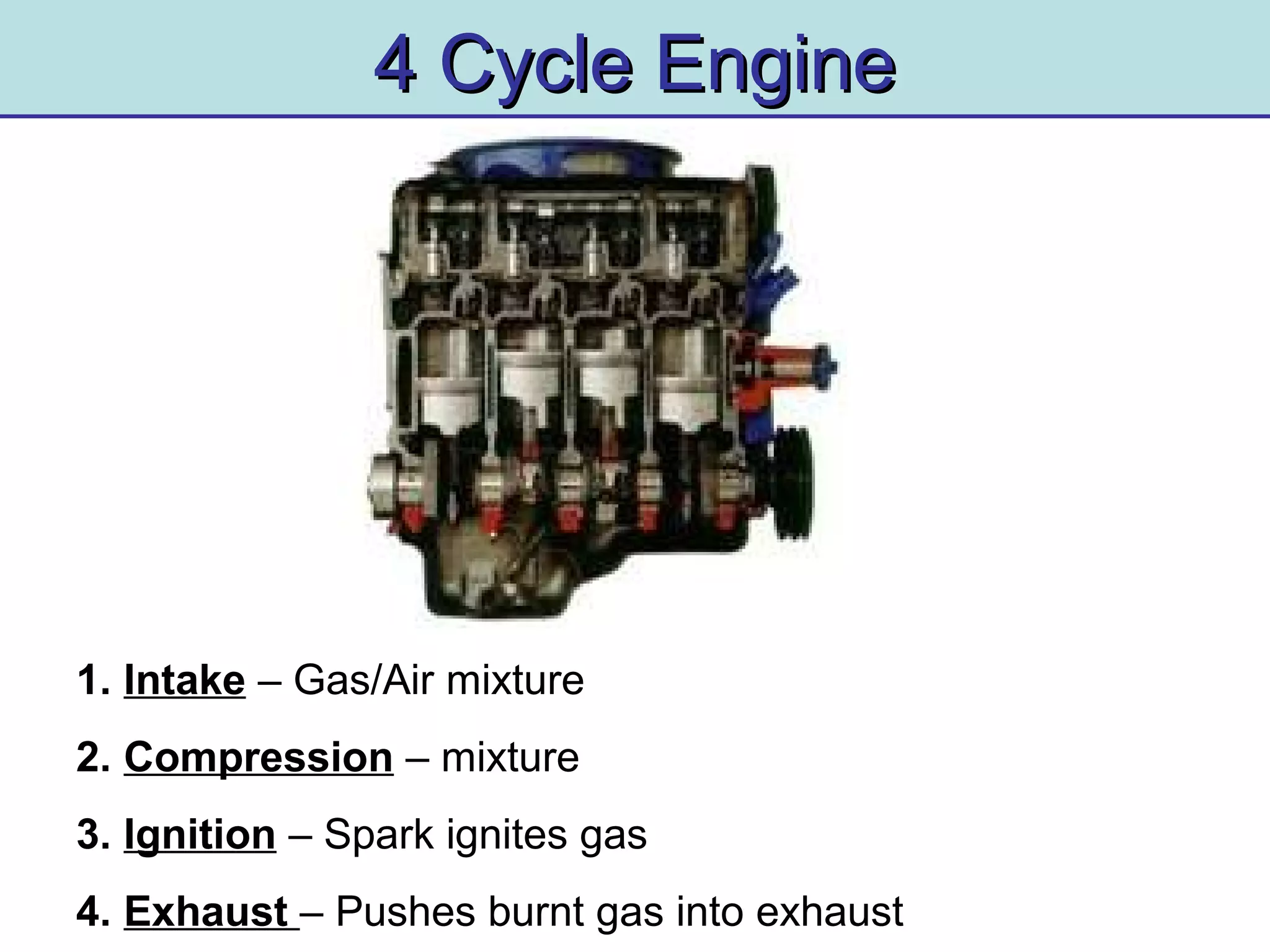 4 Cycle Engine

1. Intake – Gas/Air mixture

2. Compression – mixture

3. Ignition – Spark ignites gas

4. Exhaust – Pushes burnt gas into exhaust