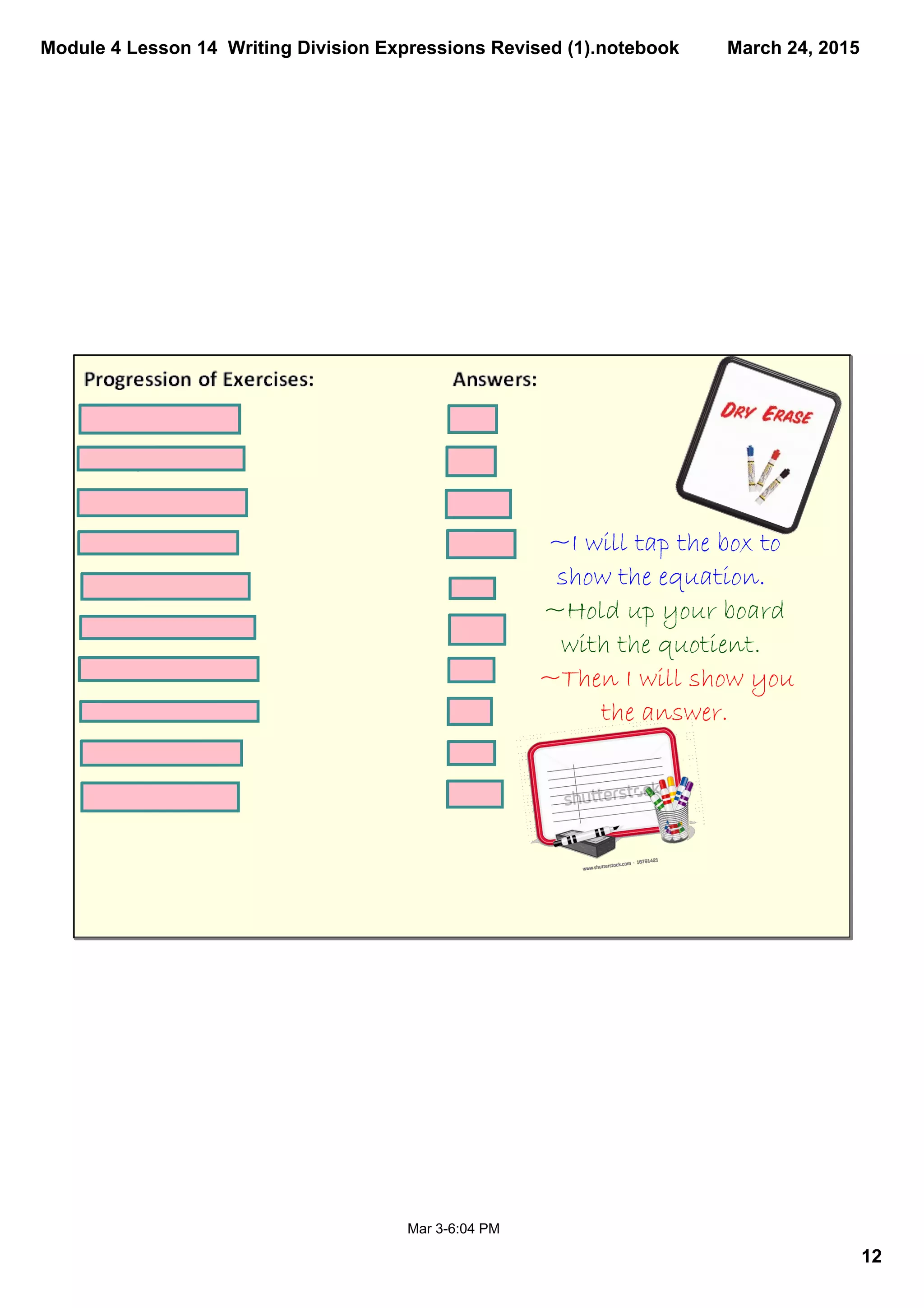 Module 4 Lesson 14 Writing Division Expressions Revised (1).notebook March 24, 2015

Progression of Exercises:

Answers:

DRY ERASE

~I will tap the box to show the equation.

~Hold up your board with the quotient.

~Then I will show you the answer.

shutterstock

www.shutterstock.com · 16791421

Mar 3-6:04 PM

12